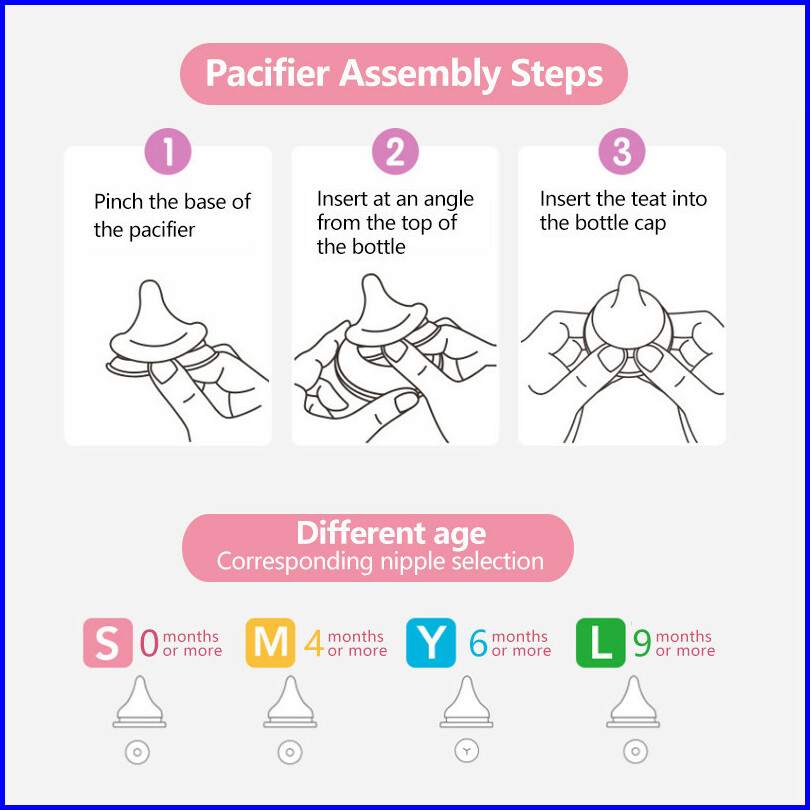 Pacifier Assembly Steps

1
Pinch the base of the pacifier

2
Insert at an angle from the top of the bottle

3
Insert the teat into the bottle cap

Different age
Corresponding nipple selection

S 0 months or more

M 4 months or more

Y 6 months or more

L 9 months or more