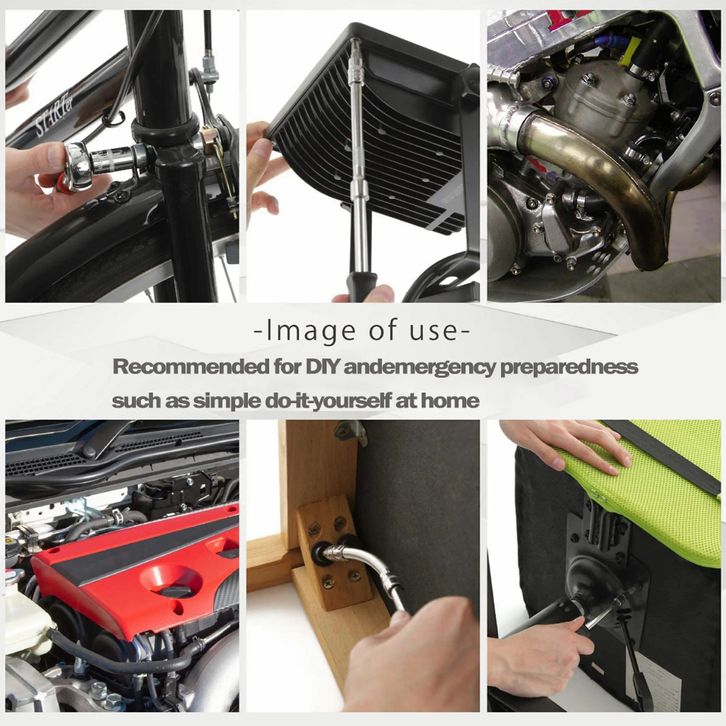 START

-Image of use-

Recommended for DIY andemergency preparedness such as simple do-it-yourself at home