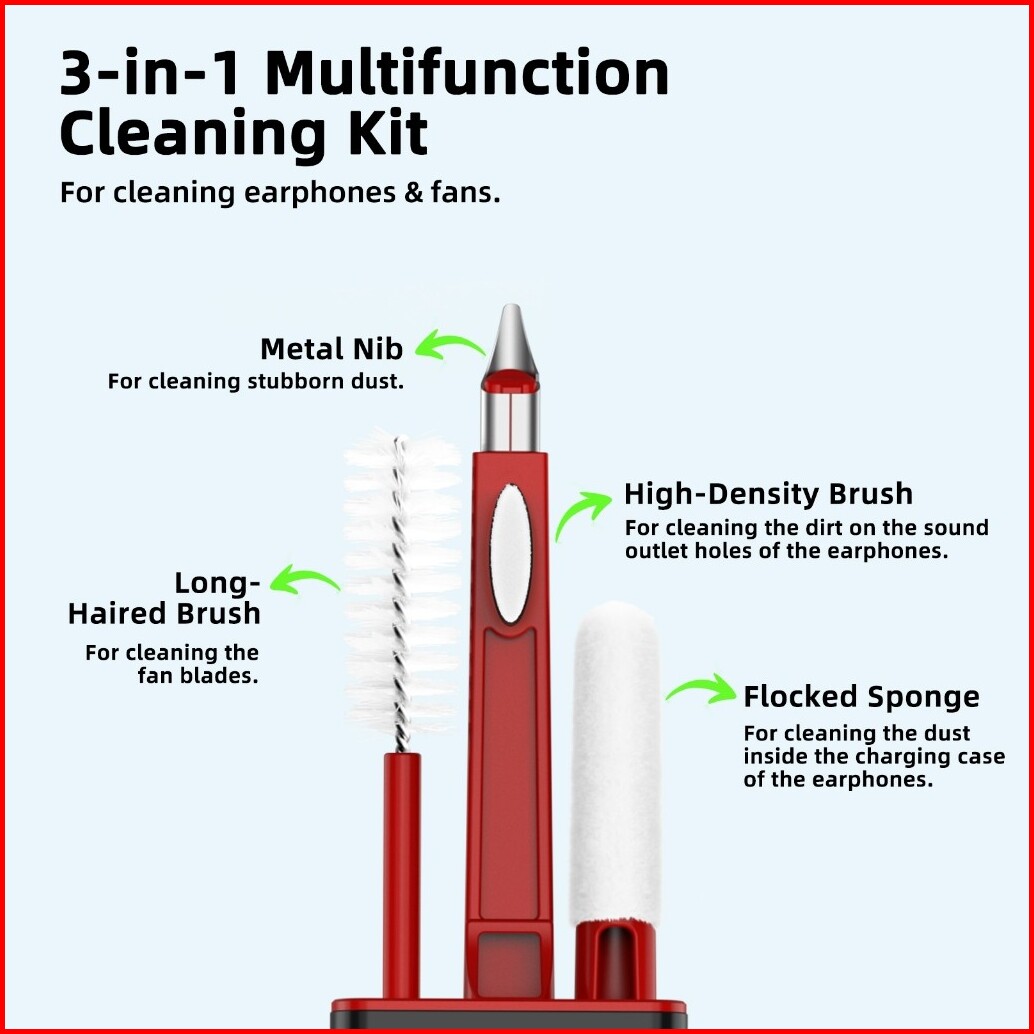 3-in-1 Multifunction Cleaning Kit

For cleaning earphones & fans.

Metal Nib

For cleaning stubborn dust.

High-Density Brush

For cleaning the dirt on the sound outlet holes of the earphones.

Long-Haired Brush

For cleaning the fan blades.

Flocked Sponge

For cleaning the dust inside the charging case of the earphones.