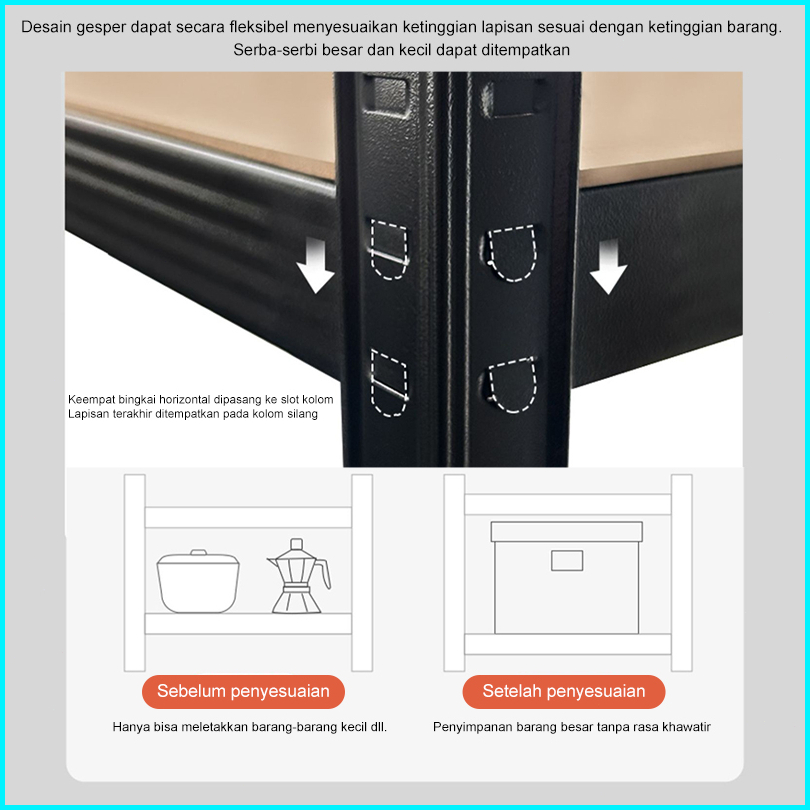 Desain gesper dapat secara fleksibel menyesuaikan ketinggian lapisan sesuai dengan ketinggian barang. Serba-serbi besar dan kecil dapat ditempatkan

Keempat bingkai horizontal dipasang ke slot kolom
Lapisan terakhir ditempatkan pada kolom silang

Sebelum penyesuaian

Hanya bisa meletakkan barang-barang kecil dll.

Setelah penyesuaian

Penyimpanan barang besar tanpa rasa khawatir