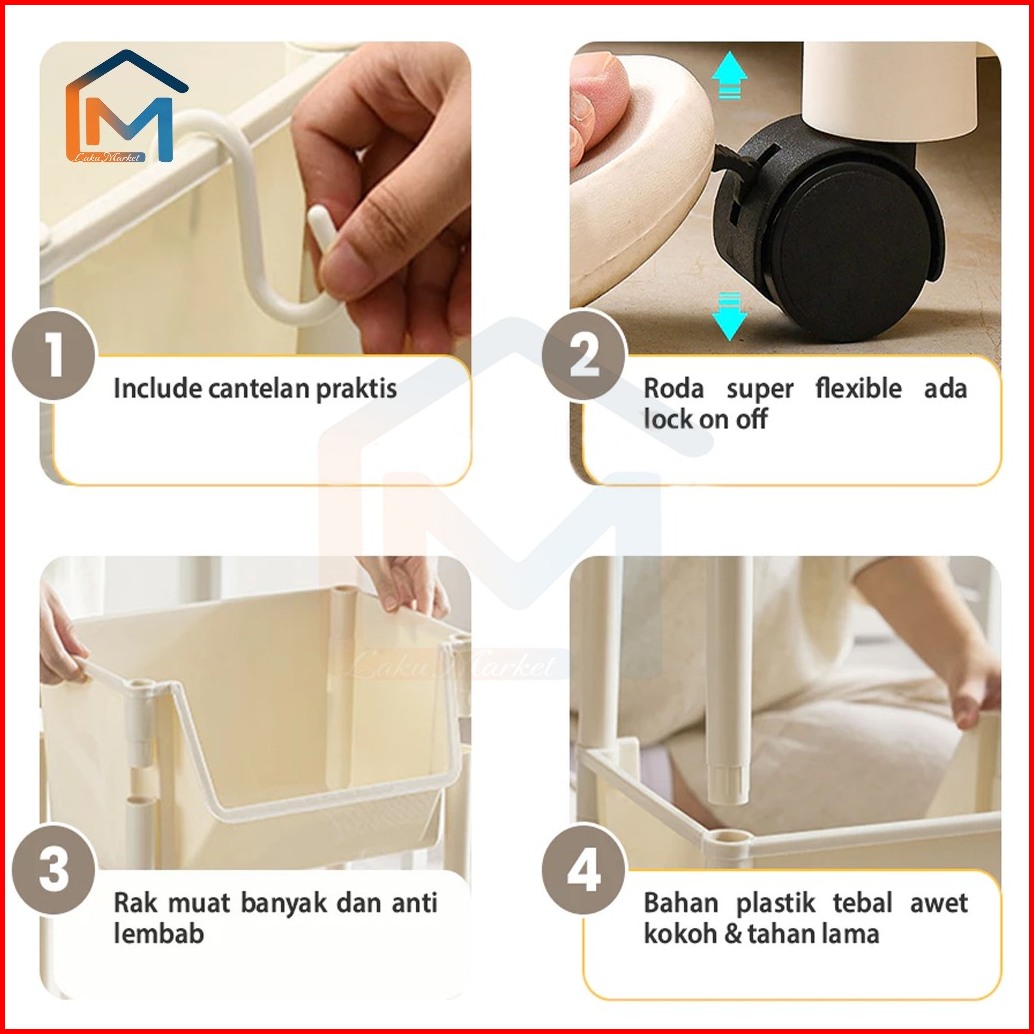 M
Laku Market

1
Include cantelan praktis

2
Roda super flexible ada lock on off

Laku Market

3
Rak muat banyak dan anti lembab

4
Bahan plastik tebal awet kokoh & tahan lama