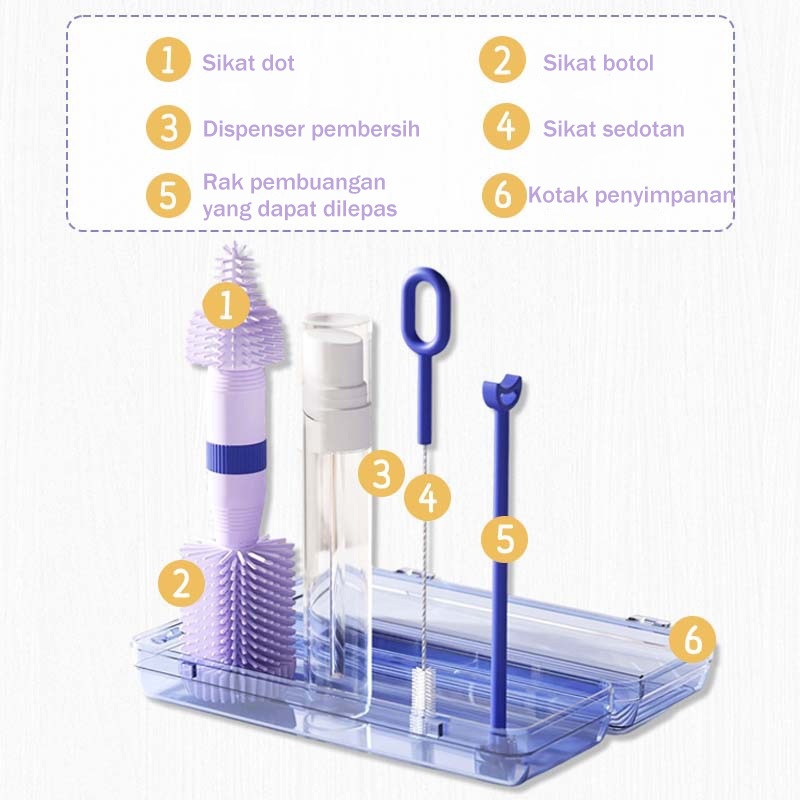 1 Sikat dot
2 Sikat botol
3 Dispenser pembersih
4 Sikat sedotan
5 Rak pembuangan yang dapat dilepas
6 Kotak penyimpanan

1
2
3
4
5
6