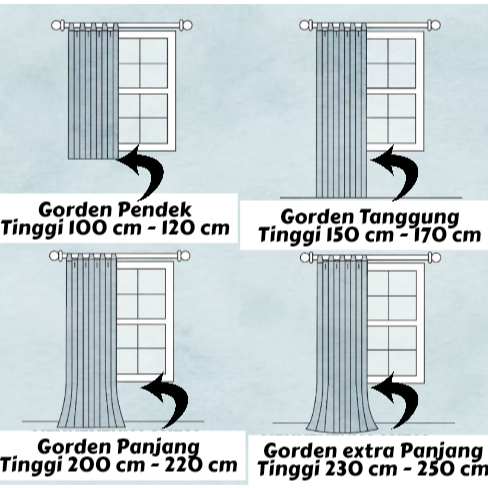 Gorden Pendek
Tinggi 100 cm - 120 cm

Gorden Tanggung
Tinggi 150 cm - 170 cm

Gorden Panjang
Tinggi 200 cm - 220 cm

Gorden extra Panjang
Tinggi 230 cm - 250 cm