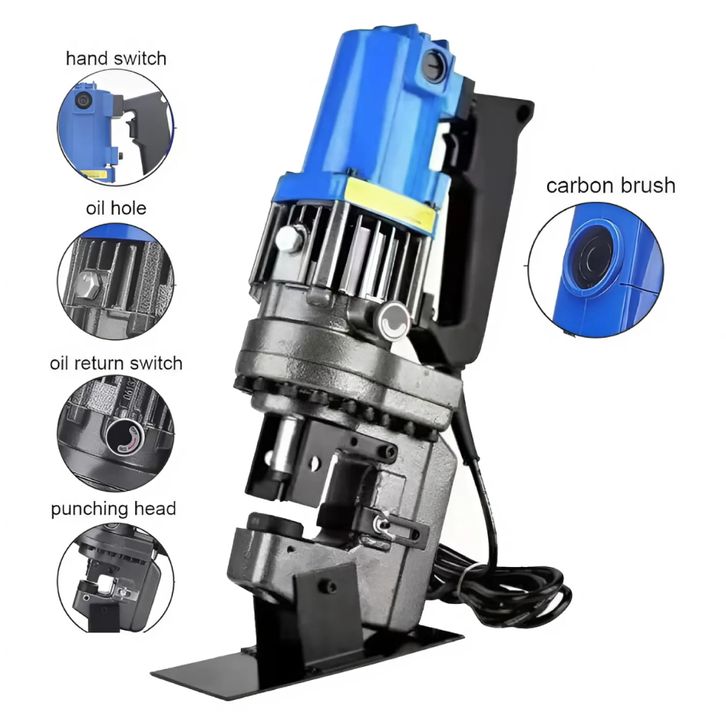 hand switch

oil hole

oil return switch

punching head

carbon brush