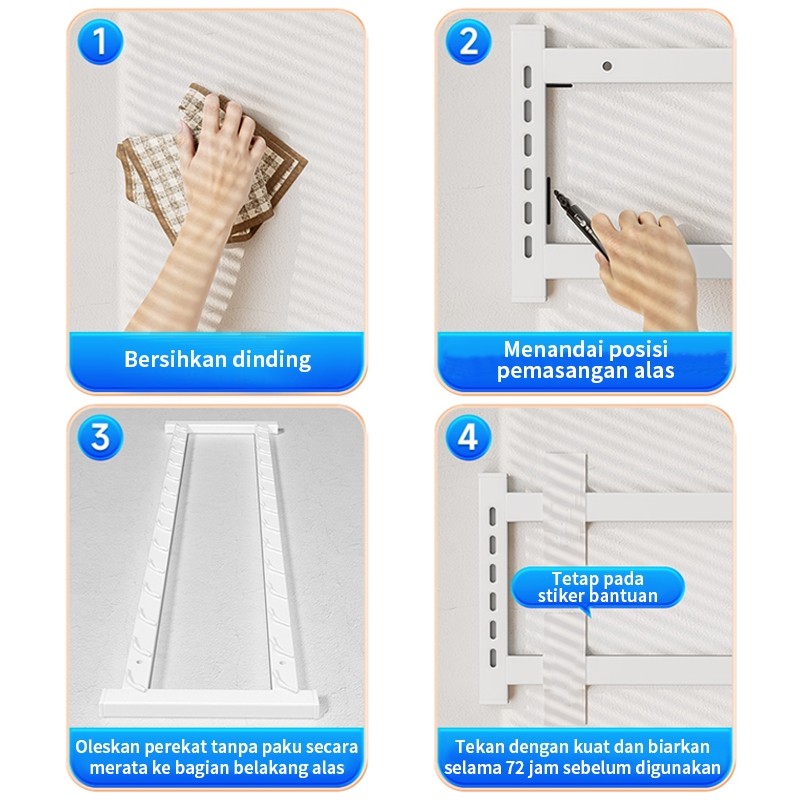 1

Bersihkan dinding

2

Menandai posisi pemasangan alas

3

Oleskan perekat tanpa paku secara merata ke bagian belakang alas

4

Tetap pada stiker bantuan

Tekan dengan kuat dan biarkan selama 72 jam sebelum digunakan