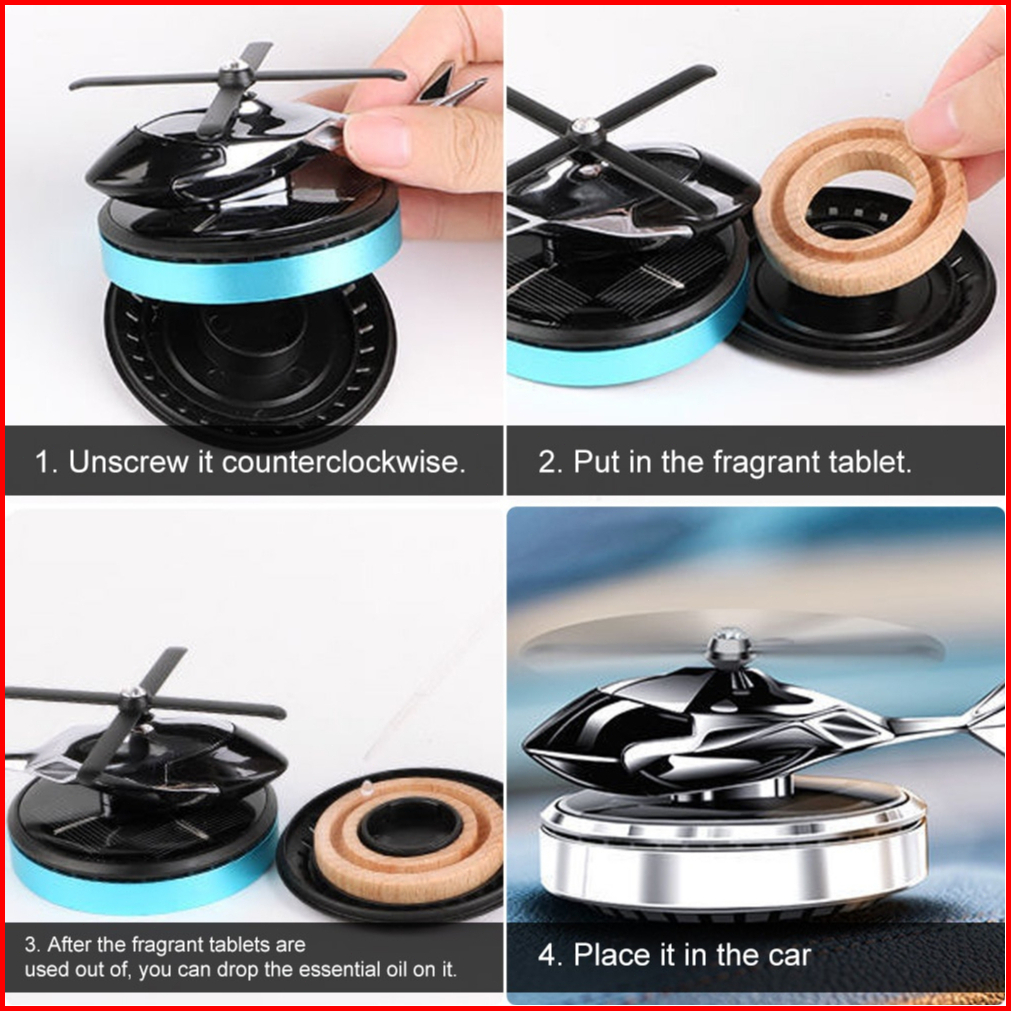 1. Unscrew it counterclockwise.

2. Put in the fragrant tablet.

3. After the fragrant tablets are used out of, you can drop the essential oil on it.

4. Place it in the car