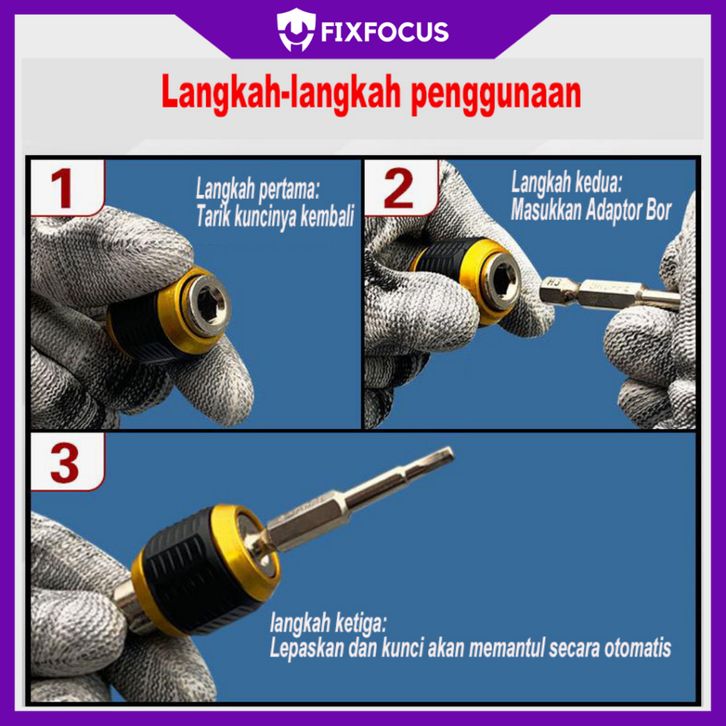 FIXFOCUS

Langkah-langkah penggunaan

1

Langkah pertama:
Tarik kuncinya kembali

2

Langkah kedua:
Masukkan Adaptor Bor

3

langkah ketiga:
Lepaskan dan kunci akan memantul secara otomatis