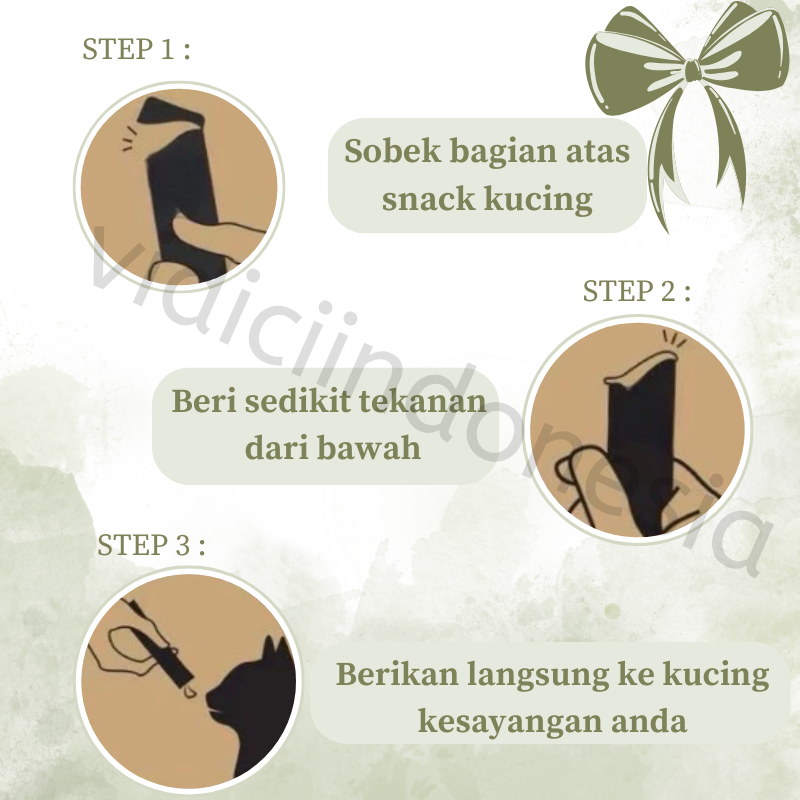 STEP 1 :

Sobek bagian atas snack kucing

STEP 2 :

Beri sedikit tekanan dari bawah

STEP 3 :

Berikan langsung ke kucing kesayangan anda

vidiciindonesia