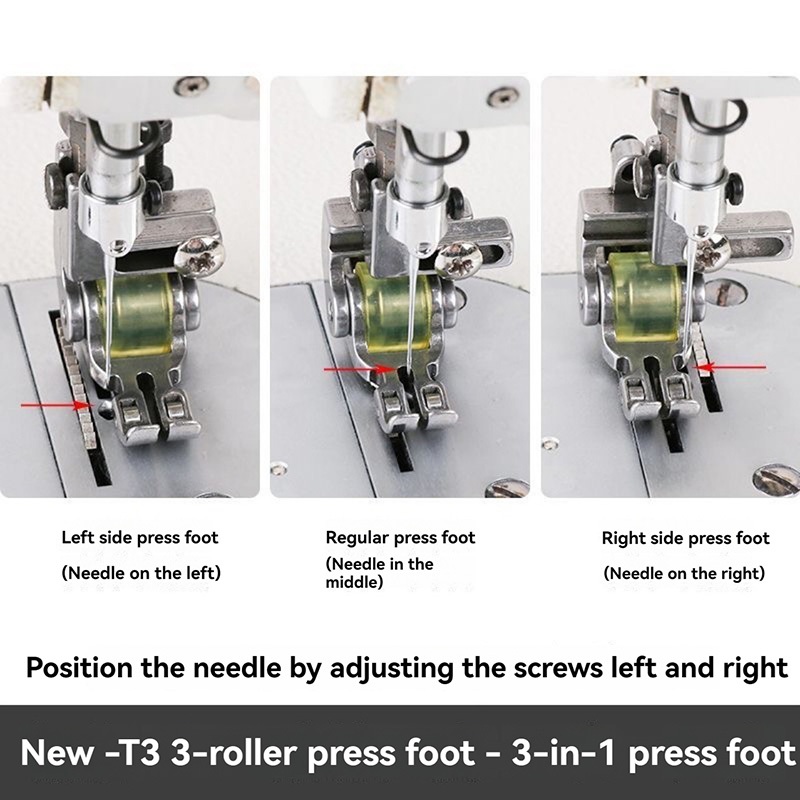 Left side press foot

(Needle on the left)

Regular press foot

(Needle in the middle)

Right side press foot

(Needle on the right)

Position the needle by adjusting the screws left and right

New -T3 3-roller press foot - 3-in-1 press foot