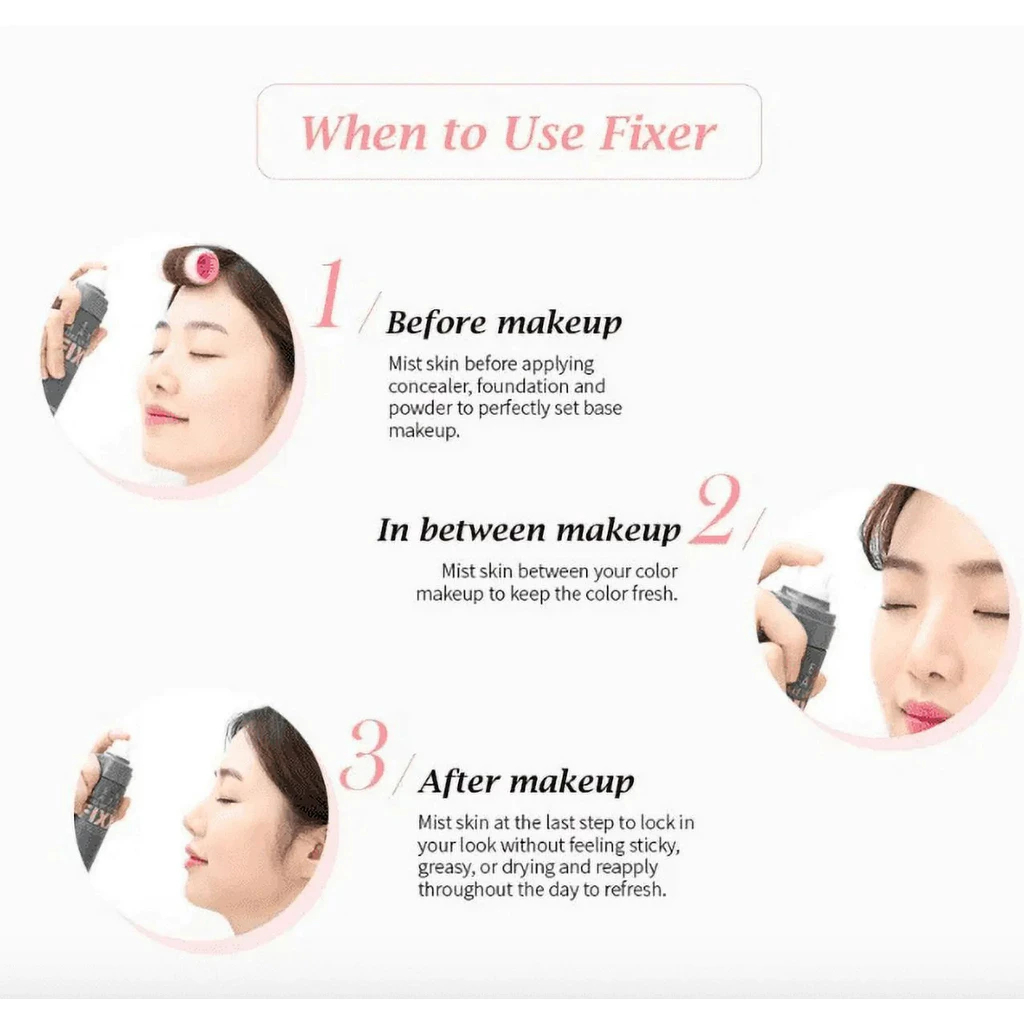 When to Use Fixer

1/ Before makeup

Mist skin before applying concealer, foundation and powder to perfectly set base makeup.

In between makeup 2/

Mist skin between your color makeup to keep the color fresh.

3/ After makeup

Mist skin at the last step to lock in your look without feeling sticky, greasy, or drying and reapply throughout the day to refresh.