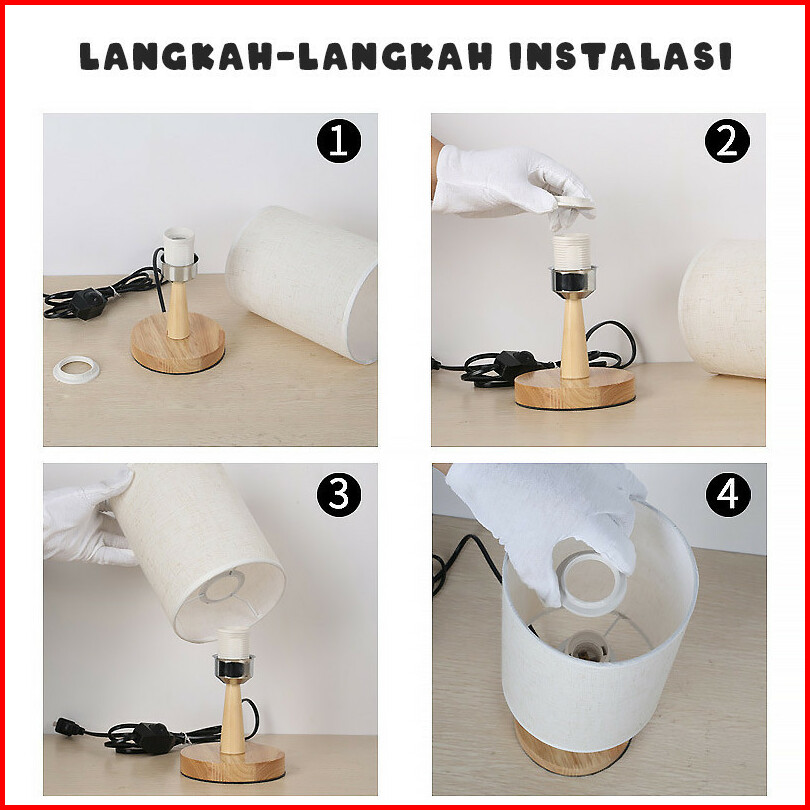 LANGKAH-LANGKAH INSTALASI

1

2

3

4