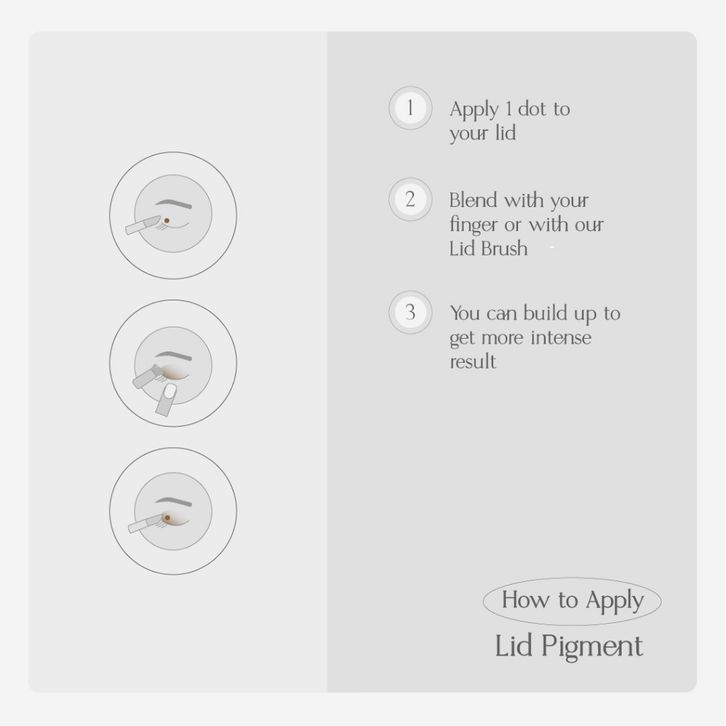 1 Apply 1 dot to your lid

2 Blend with your finger or with our Lid Brush

3 You can build up to get more intense result

How to Apply

Lid Pigment