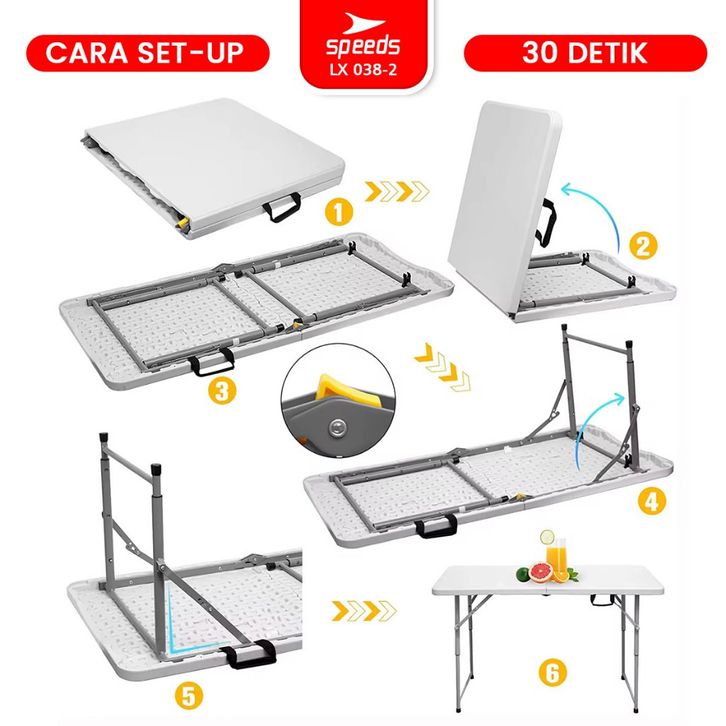 CARA SET-UP

speeds
LX 038-2

30 DETIK

1

2

3

4

5

6