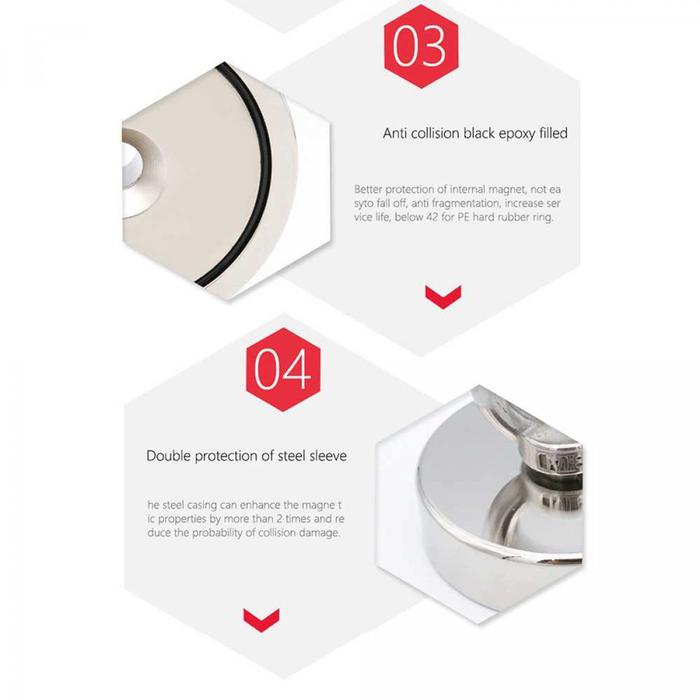 03

Anti collision black epoxy filled

Better protection of internal magnet, not ea syto fall off, anti fragmentation, increase ser vice life, below 42 for PE hard rubber ring.

04

Double protection of steel sleeve

he steel casing can enhance the magne t ic properties by more than 2 times and re duce the probability of collision damage.