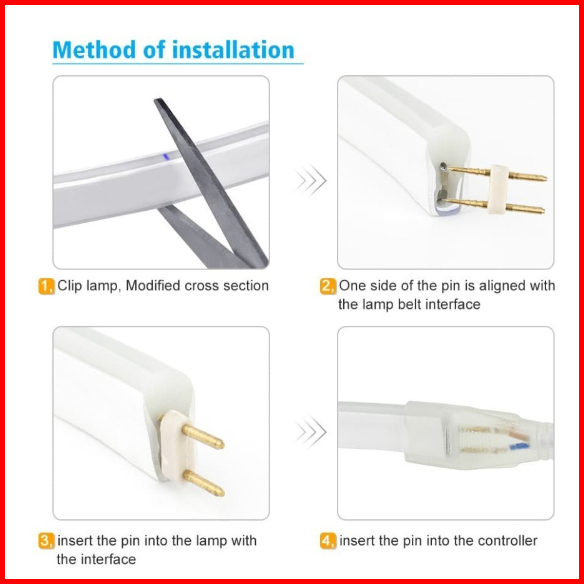 Method of installation

1, Clip lamp, Modified cross section

2, One side of the pin is aligned with the lamp belt interface

3, insert the pin into the lamp with the interface

4, insert the pin into the controller