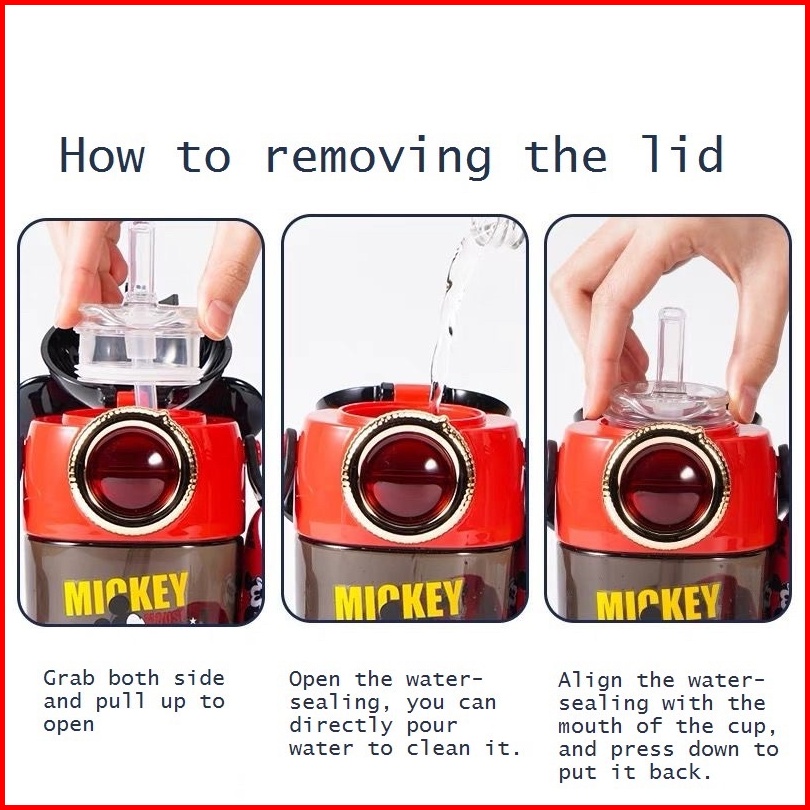 How to removing the lid

MICKEY

MICKEY

MICKEY

Grab both side and pull up to open

Open the water-sealing, you can directly pour water to clean it.

Align the water-sealing with the mouth of the cup, and press down to put it back.