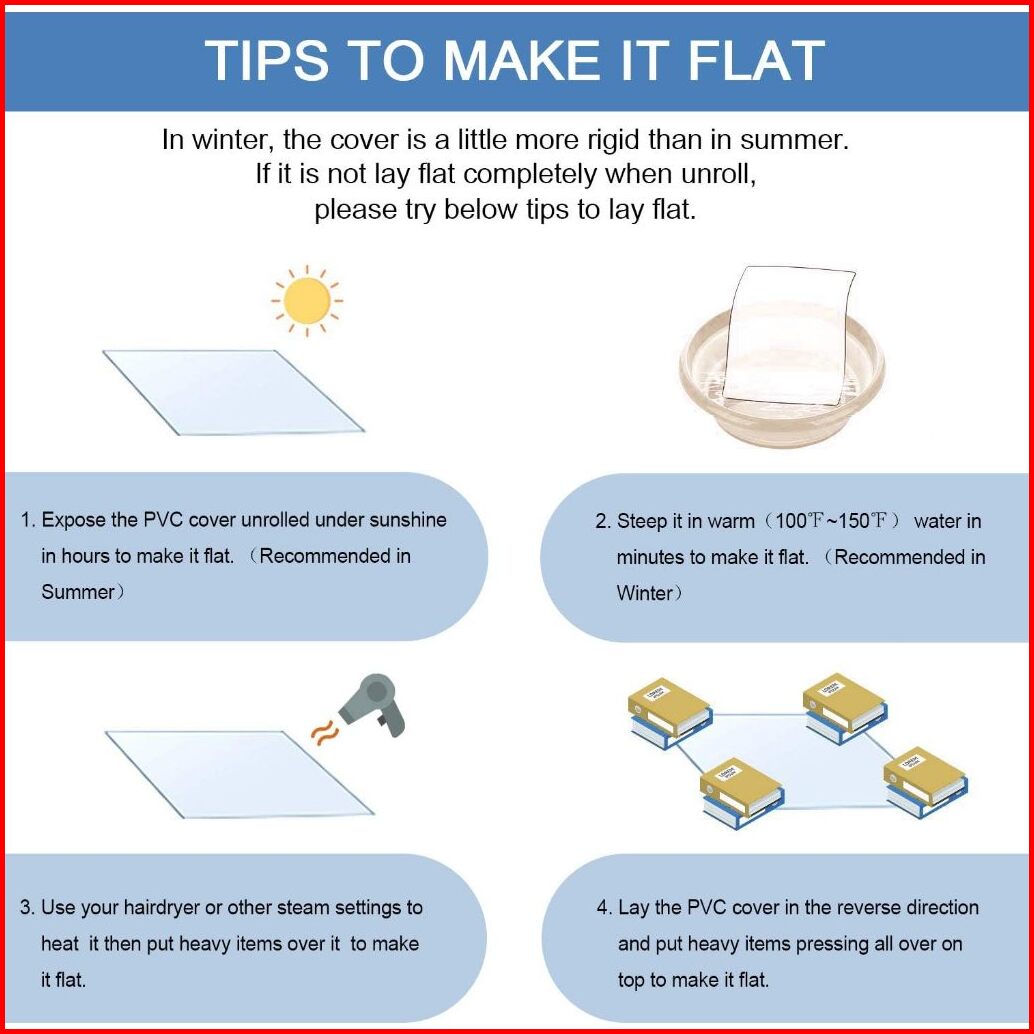 TIPS TO MAKE IT FLAT

In winter, the cover is a little more rigid than in summer. If it is not lay flat completely when unroll, please try below tips to lay flat.

1. Expose the PVC cover unrolled under sunshine in hours to make it flat. （Recommended in Summer）

2. Steep it in warm（100℉~150℉） water in minutes to make it flat. （Recommended in Winter）

3. Use your hairdryer or other steam settings to heat it then put heavy items over it to make it flat.

4. Lay the PVC cover in the reverse direction and put heavy items pressing all over on top to make it flat.