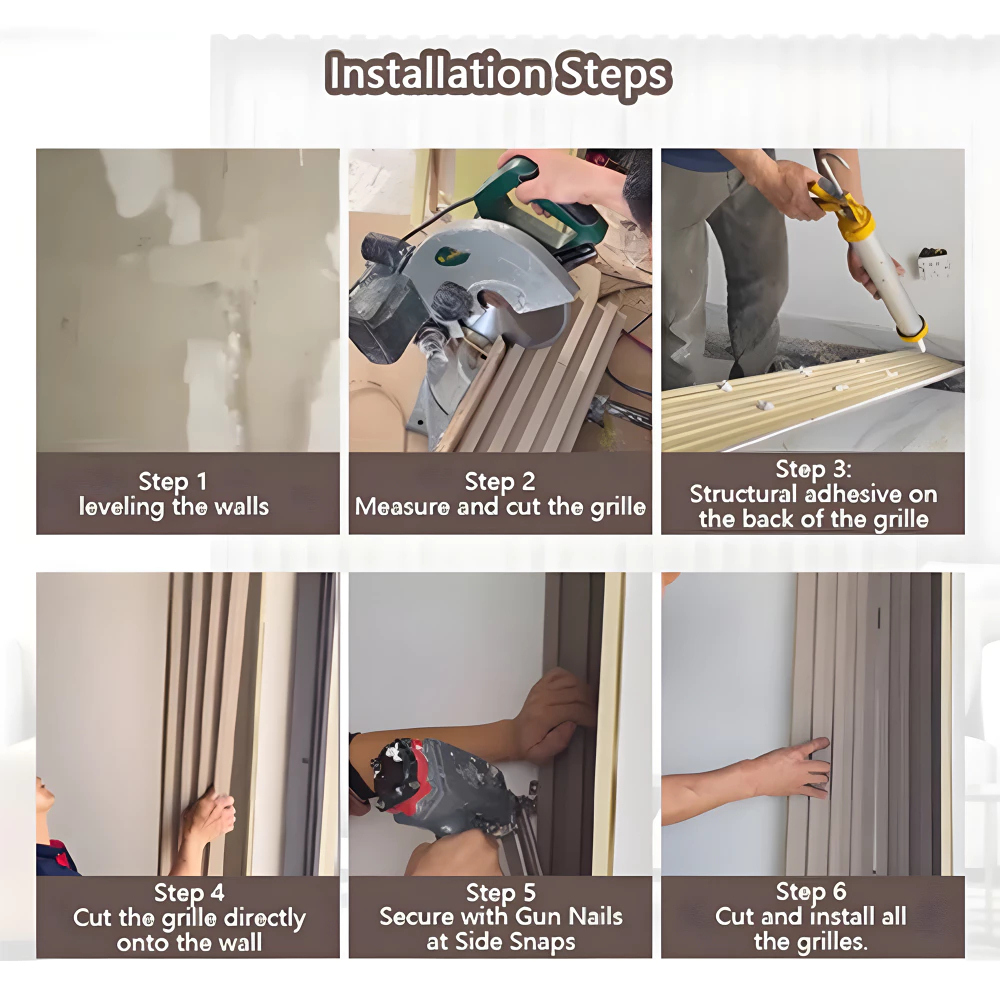 Installation Steps

Step 1
leveling the walls

Step 2
Measure and cut the grille

Step 3:
Structural adhesive on the back of the grille

Step 4
Cut the grille directly onto the wall

Step 5
Secure with Gun Nails at Side Snaps

Step 6
Cut and install all the grilles.