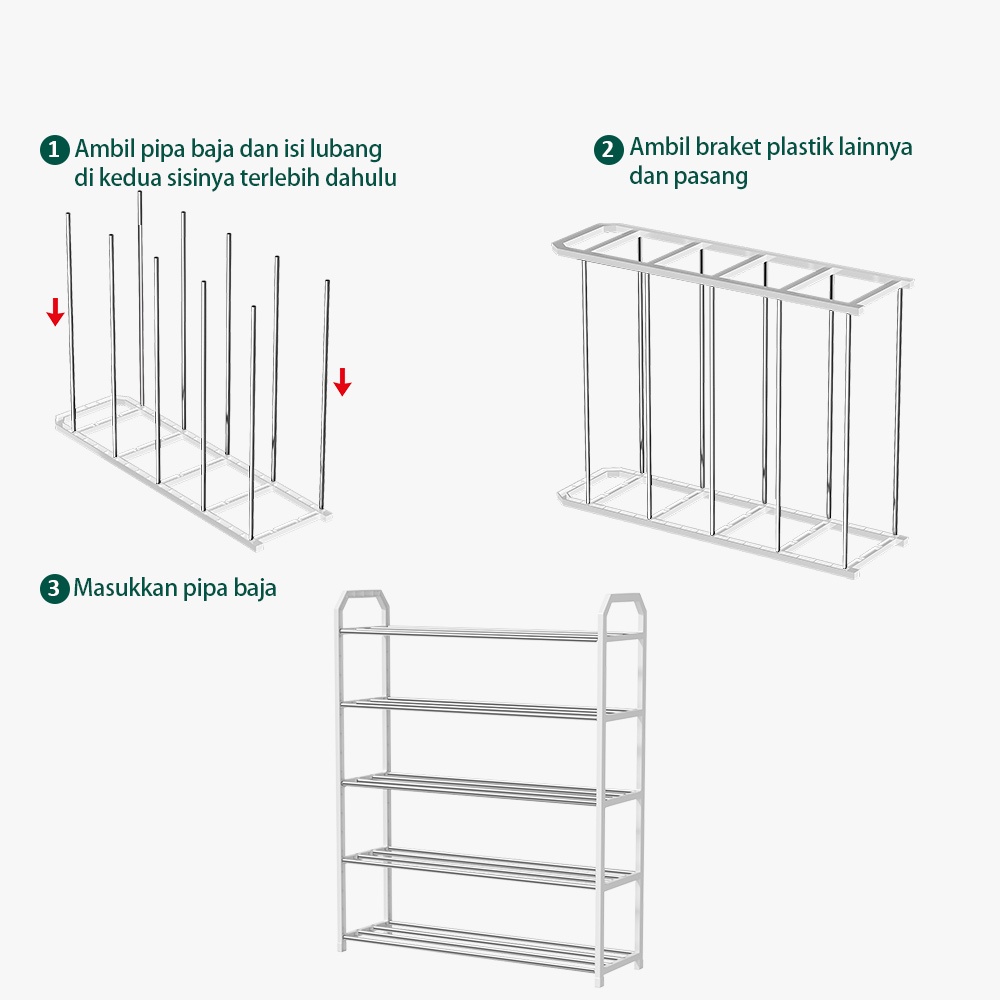 1 Ambil pipa baja dan isi lubang di kedua sisinya terlebih dahulu

2 Ambil braket plastik lainnya dan pasang

3 Masukkan pipa baja