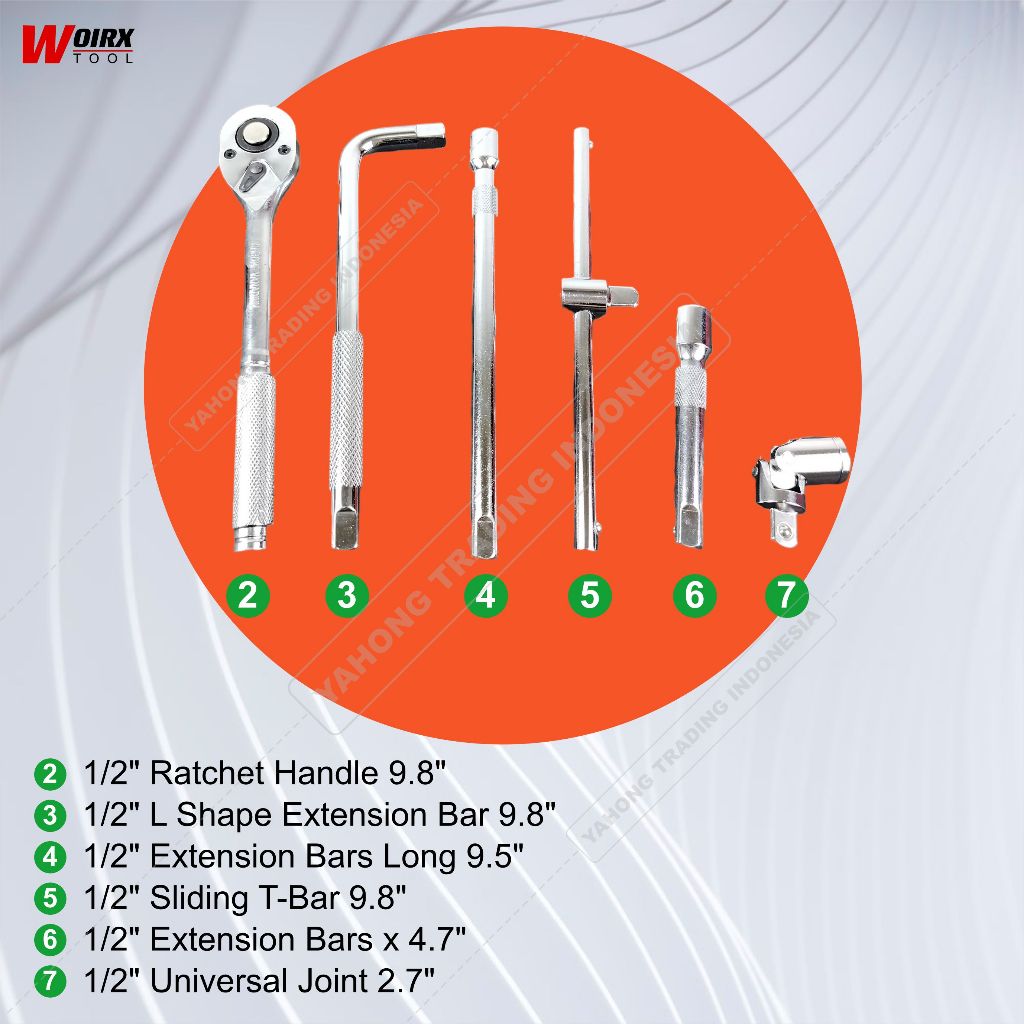 WOIRX TOOL

YAHONG TRADING INDONESIA

YAHONG TRADING INDONESIA

YAHONG TRADING INDONESIA

2 3 4 5 6 7

2 1/2" Ratchet Handle 9.8"
3 1/2" L Shape Extension Bar 9.8"
4 1/2" Extension Bars Long 9.5"
5 1/2" Sliding T-Bar 9.8"
6 1/2" Extension Bars x 4.7"
7 1/2" Universal Joint 2.7"