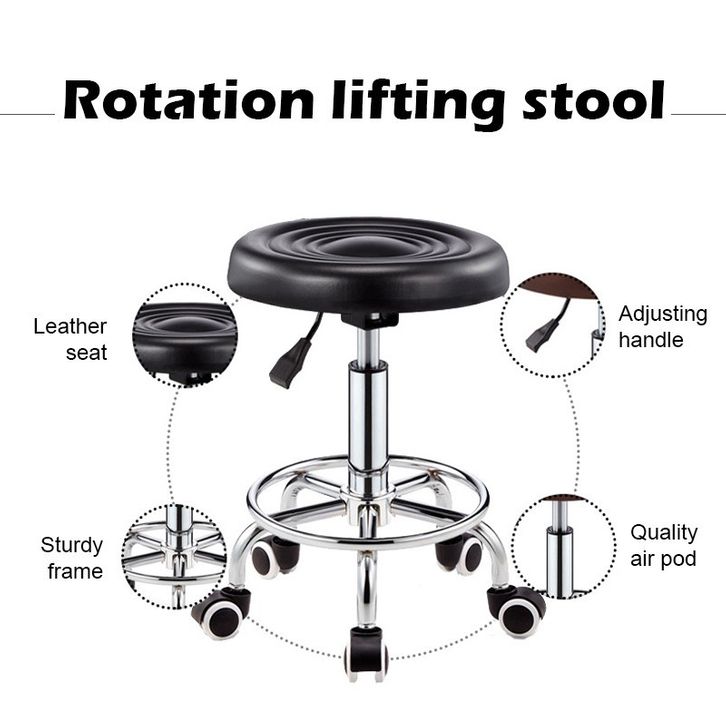 Rotation lifting stool

Leather seat

Adjusting handle

Sturdy frame

Quality air pod