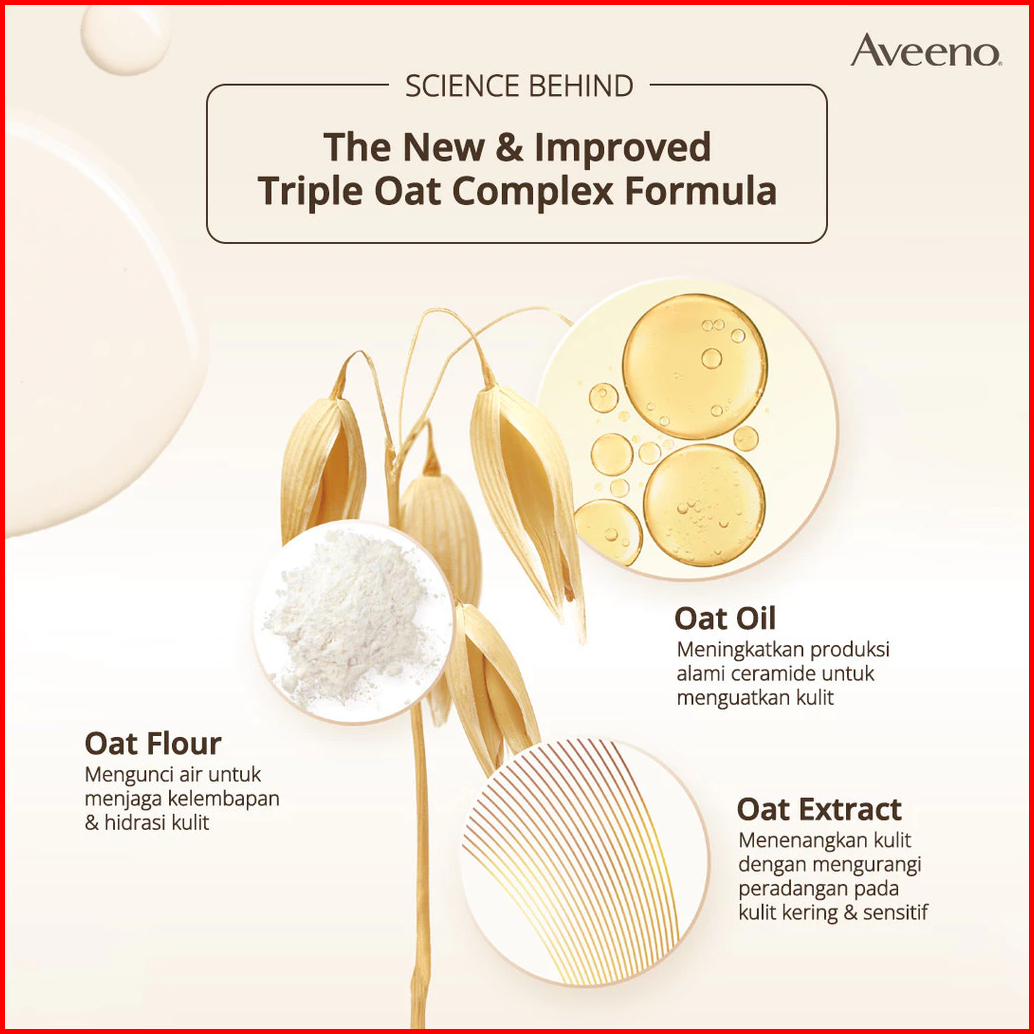 Aveeno.

SCIENCE BEHIND

The New & Improved Triple Oat Complex Formula

Oat Oil
Meningkatkan produksi alami ceramide untuk menguatkan kulit

Oat Flour
Mengunci air untuk menjaga kelembapan & hidrasi kulit

Oat Extract
Menenangkan kulit dengan mengurangi peradangan pada kulit kering & sensitif