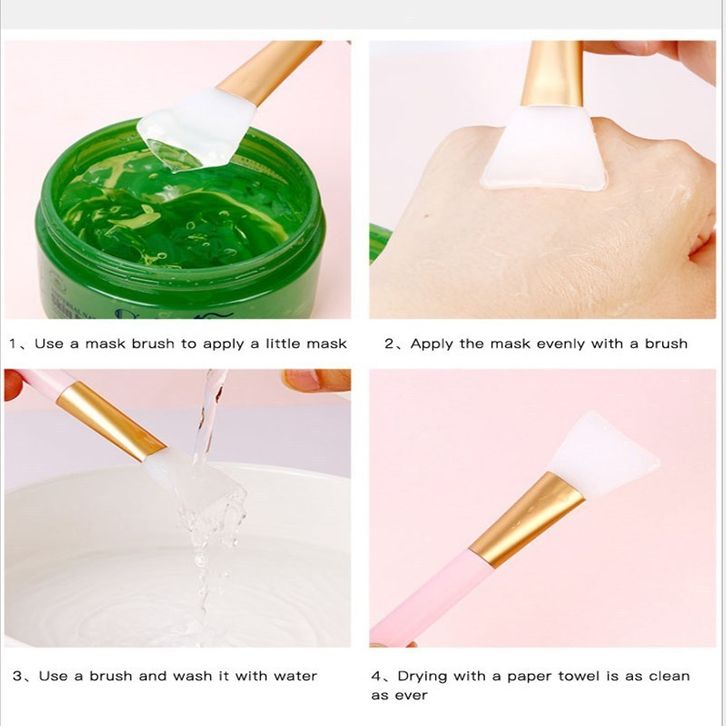 1、Use a mask brush to apply a little mask

2、Apply the mask evenly with a brush

3、Use a brush and wash it with water

4、Drying with a paper towel is as clean as ever