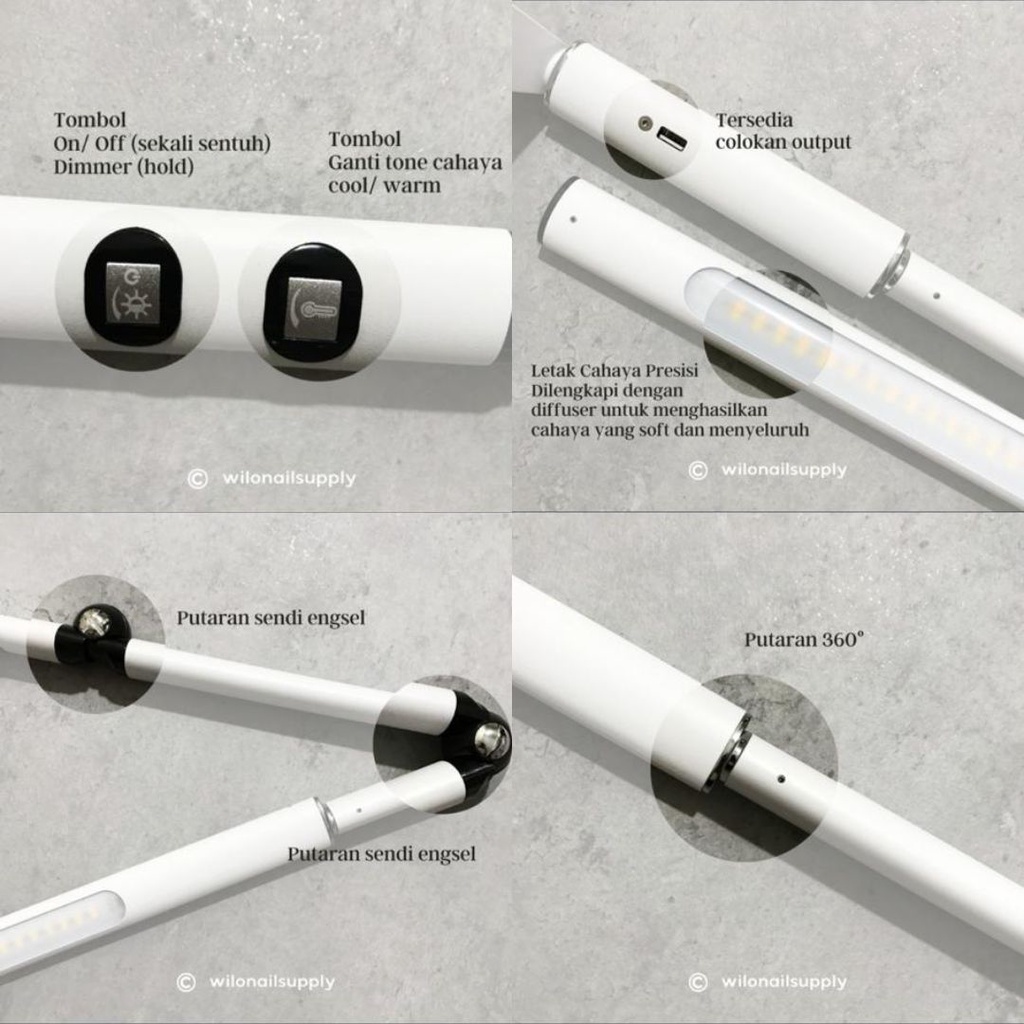 Tombol
On/ Off (sekali sentuh)
Dimmer (hold)

Tombol
Ganti tone cahaya
cool/ warm

© wilonailsupply

Tersedia
colokan output

Letak Cahaya Presisi
Dilengkapi dengan
diffuser untuk menghasilkan
cahaya yang soft dan menyeluruh

© wilonailsupply

Putaran sendi engsel

Putaran sendi engsel

© wilonailsupply

Putaran 360°

© wilonailsupply