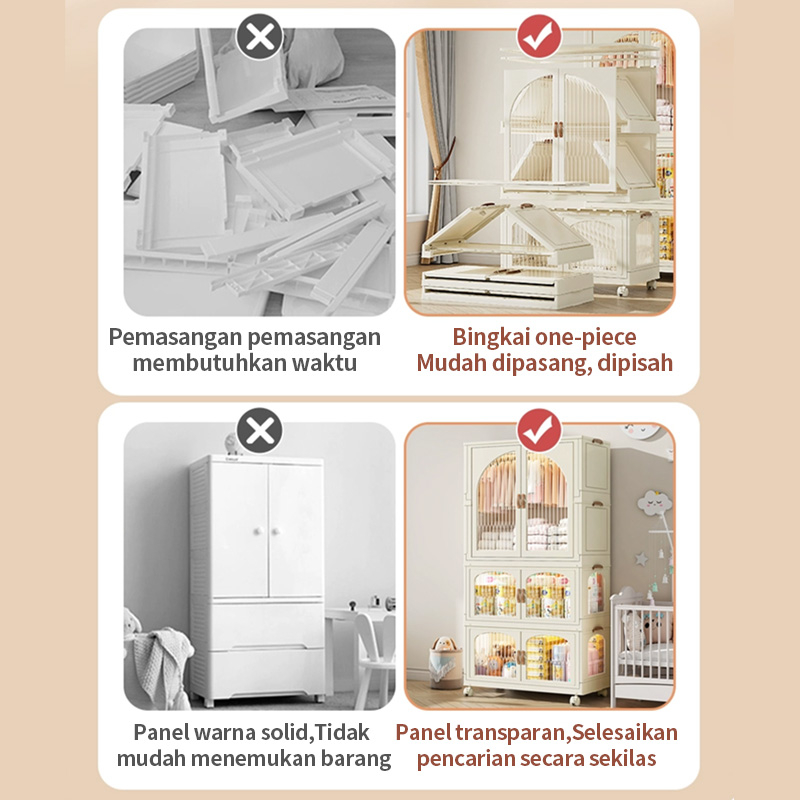 Pemasangan pemasangan membutuhkan waktu

Bingkai one-piece
Mudah dipasang, dipisah

Panel warna solid,Tidak mudah menemukan barang

Panel transparan,Selesaikan pencarian secara sekilas