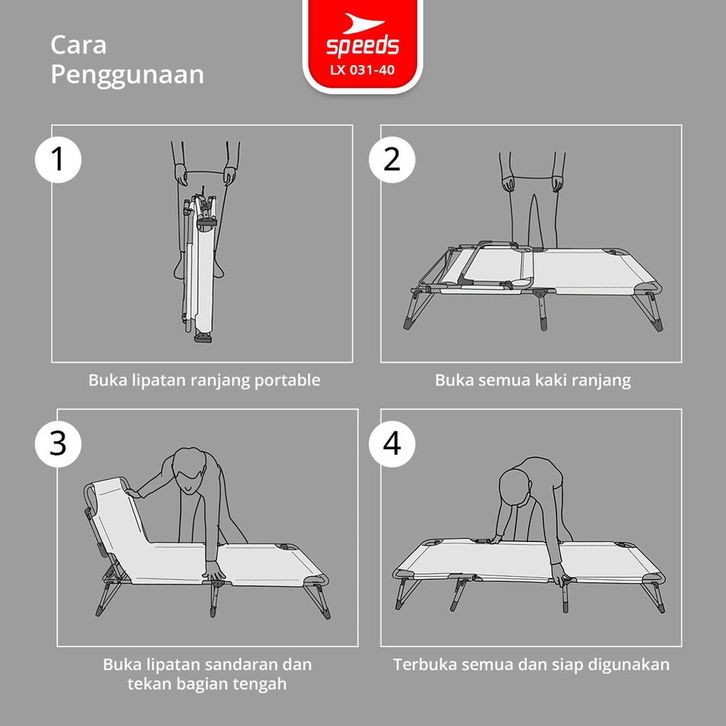 Cara Penggunaan

speeds
LX 031-40

1

Buka lipatan ranjang portable

2

Buka semua kaki ranjang

3

Buka lipatan sandaran dan tekan bagian tengah

4

Terbuka semua dan siap digunakan