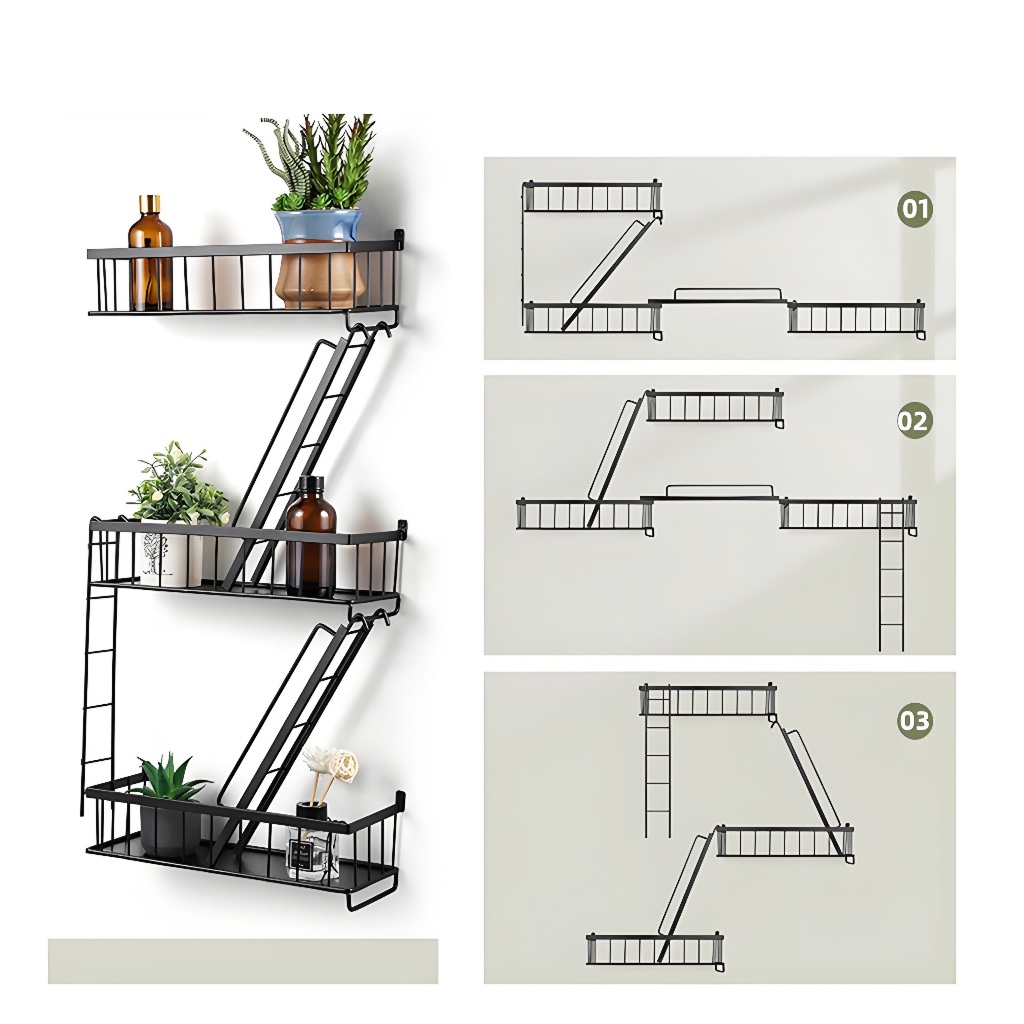 01

02

03