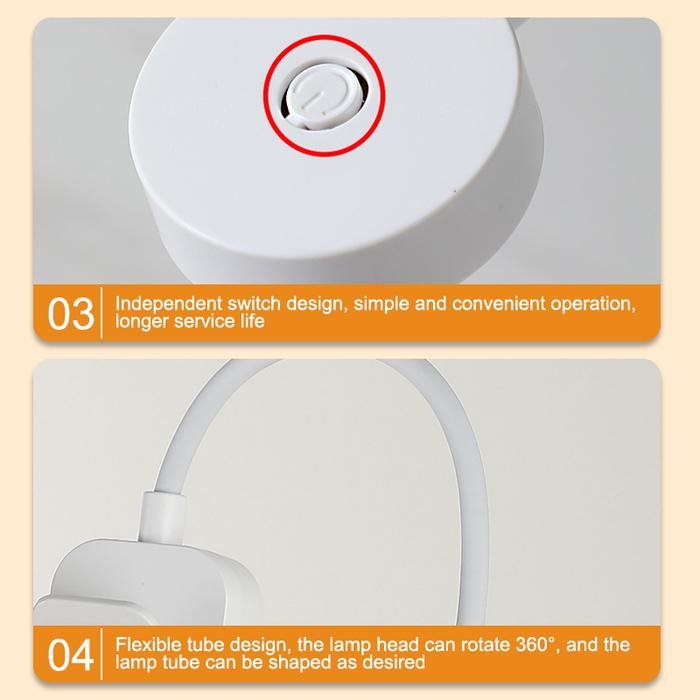 03 Independent switch design, simple and convenient operation, longer service life

04 Flexible tube design, the lamp head can rotate 360°, and the lamp tube can be shaped as desired