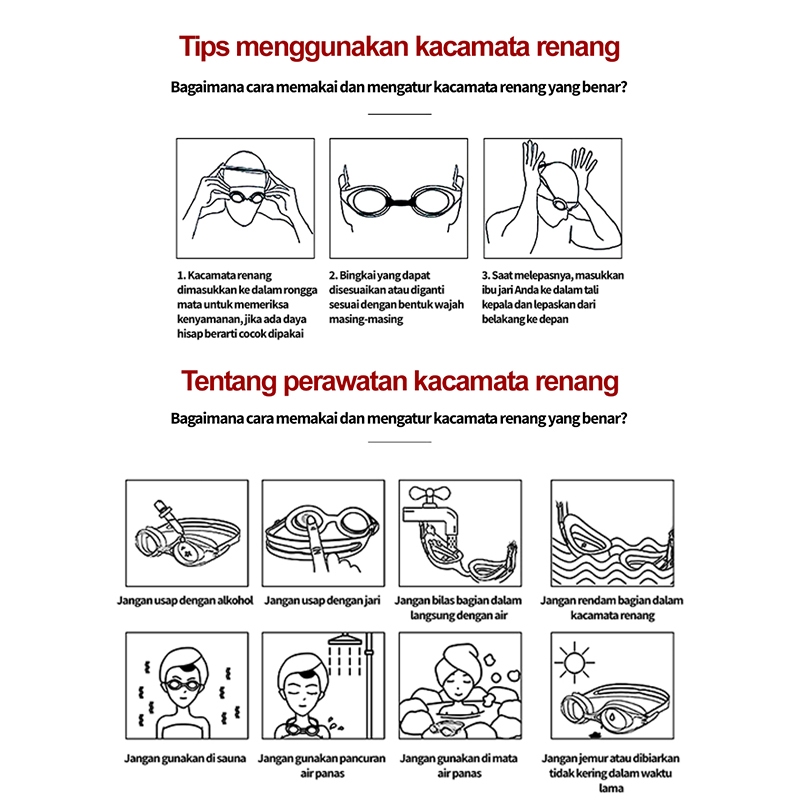 Tips menggunakan kacamata renang

Bagaimana cara memakai dan mengatur kacamata renang yang benar?

1. Kacamata renang dimasukkan ke dalam rongga mata untuk memeriksa kenyamanan, jika ada daya hisap berarti cocok dipakai

2. Bingkai yang dapat disesuaikan atau diganti sesuai dengan bentuk wajah masing-masing

3. Saat melepasnya, masukkan ibu jari Anda ke dalam tali kepala dan lepaskan dari belakang ke depan

Tentang perawatan kacamata renang

Bagaimana cara memakai dan mengatur kacamata renang yang benar?

Jangan usap dengan alkohol

Jangan usap dengan jari

Jangan bilas bagian dalam langsung dengan air

Jangan rendam bagian dalam kacamata renang

Jangan gunakan di sauna

Jangan gunakan pancuran air panas

Jangan gunakan di mata air panas

Jangan jemur atau dibiarkan tidak kering dalam waktu lama