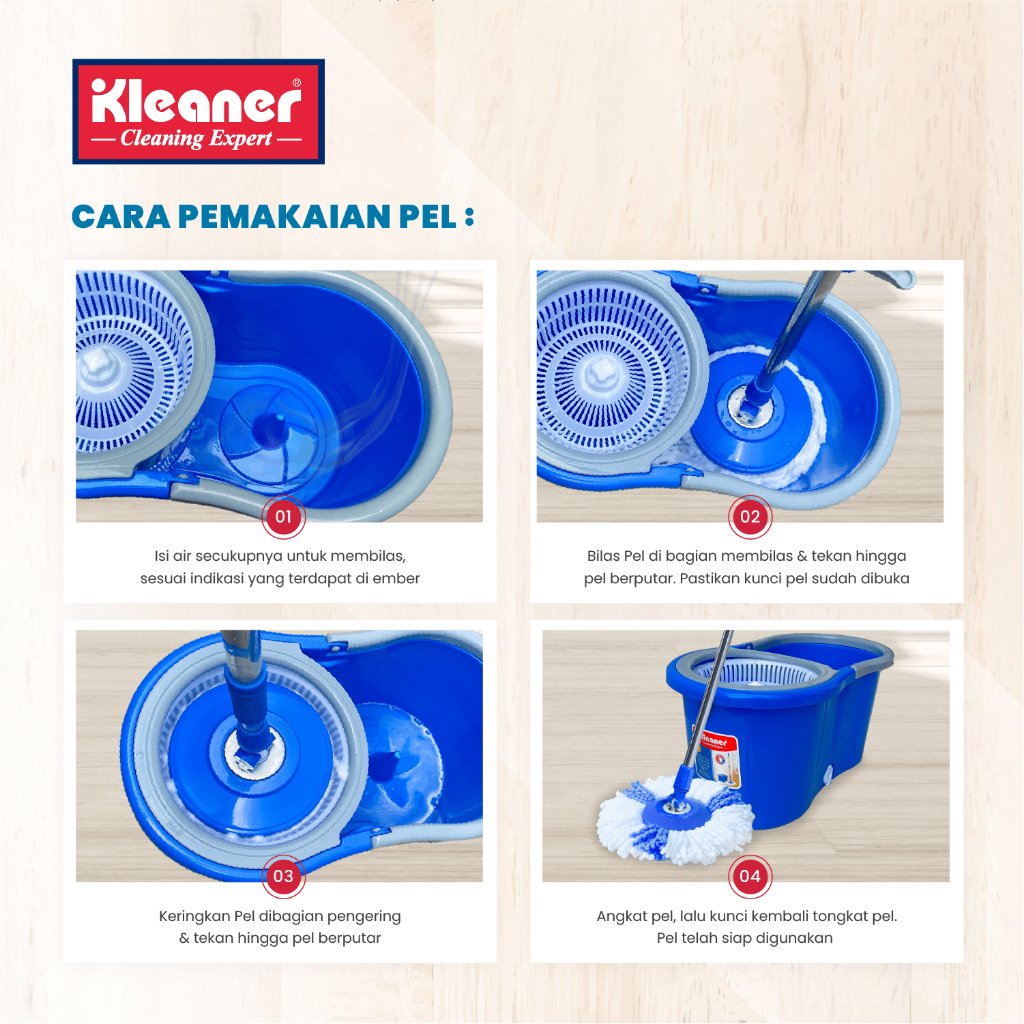 Kleaner®
— Cleaning Expert —

CARA PEMAKAIAN PEL :

01

Isi air secukupnya untuk membilas, sesuai indikasi yang terdapat di ember

02

Bilas Pel di bagian membilas & tekan hingga pel berputar. Pastikan kunci pel sudah dibuka

03

Keringkan Pel dibagian pengering & tekan hingga pel berputar

Kleaner

04

Angkat pel, lalu kunci kembali tongkat pel. Pel telah siap digunakan