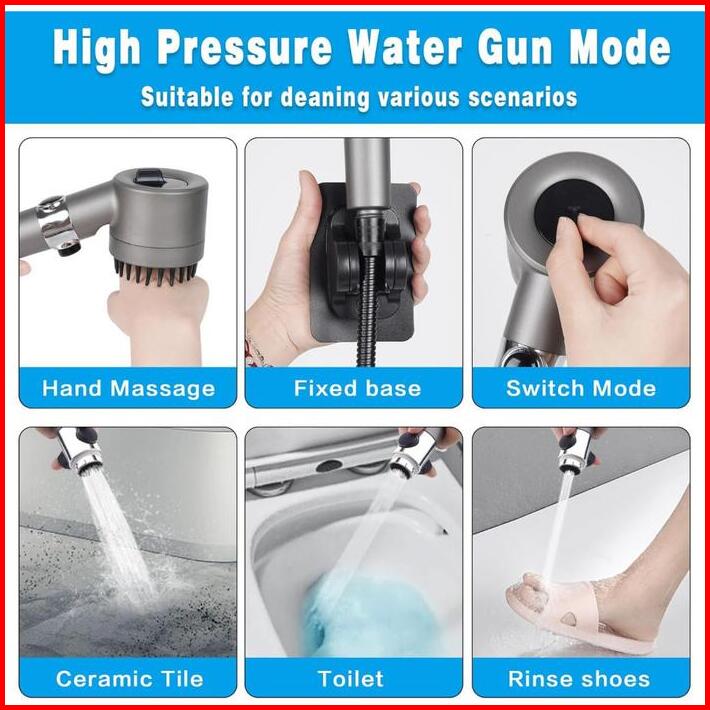 High Pressure Water Gun Mode

Suitable for deaning various scenarios

Hand Massage

Fixed base

Switch Mode

Ceramic Tile

Toilet

Rinse shoes