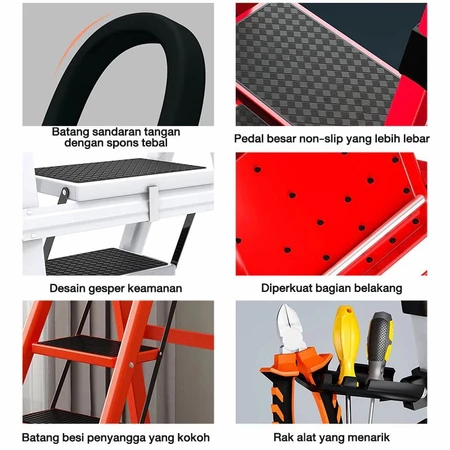 Batang sandaran tangan dengan spons tebal

Pedal besar non-slip yang lebih lebar

Desain gesper keamanan

Diperkuat bagian belakang

Batang besi penyangga yang kokoh

Rak alat yang menarik