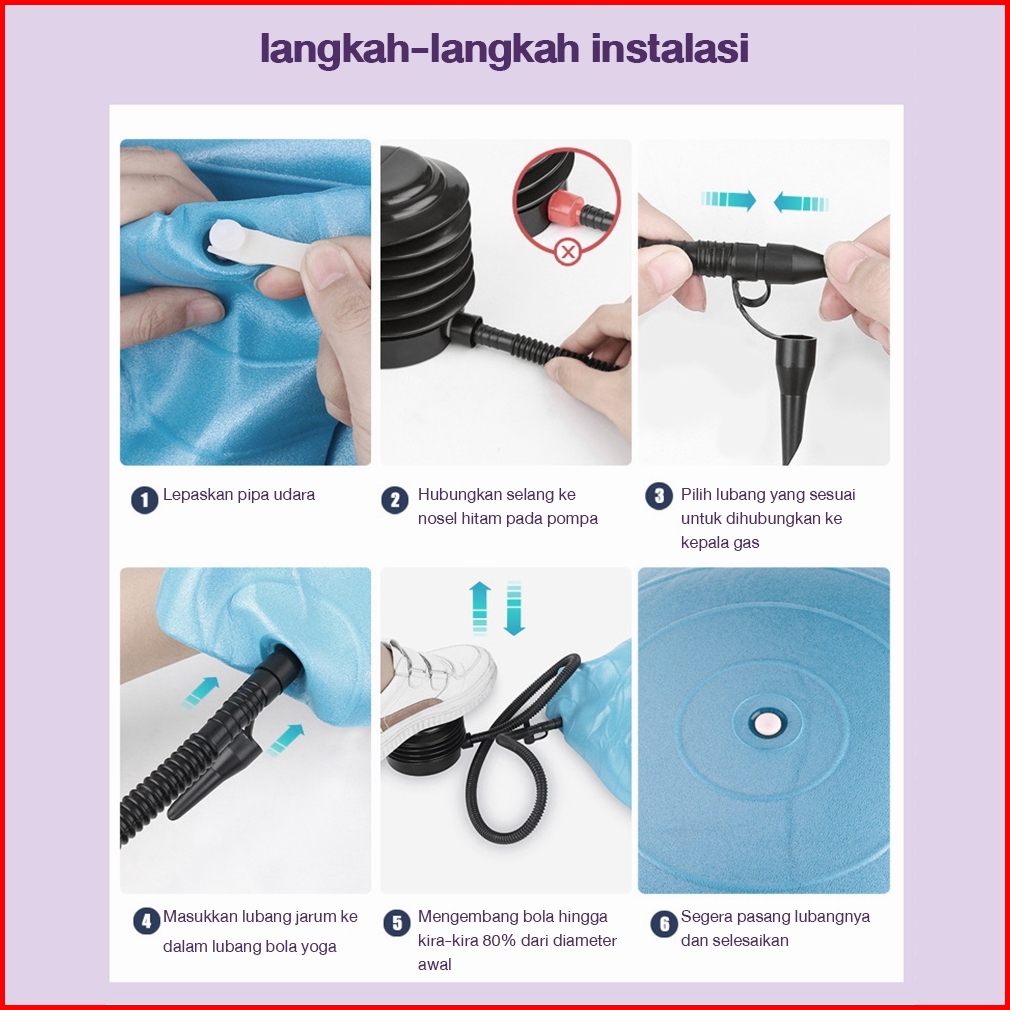 langkah-langkah instalasi

1 Lepaskan pipa udara

2 Hubungkan selang ke nosel hitam pada pompa

3 Pilih lubang yang sesuai untuk dihubungkan ke kepala gas

4 Masukkan lubang jarum ke dalam lubang bola yoga

5 Mengembang bola hingga kira-kira 80% dari diameter awal

6 Segera pasang lubangnya dan selesaikan