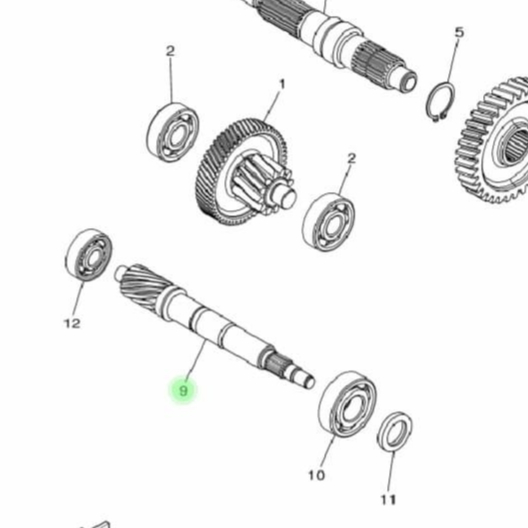 5
2
1
2
12
9
10
11