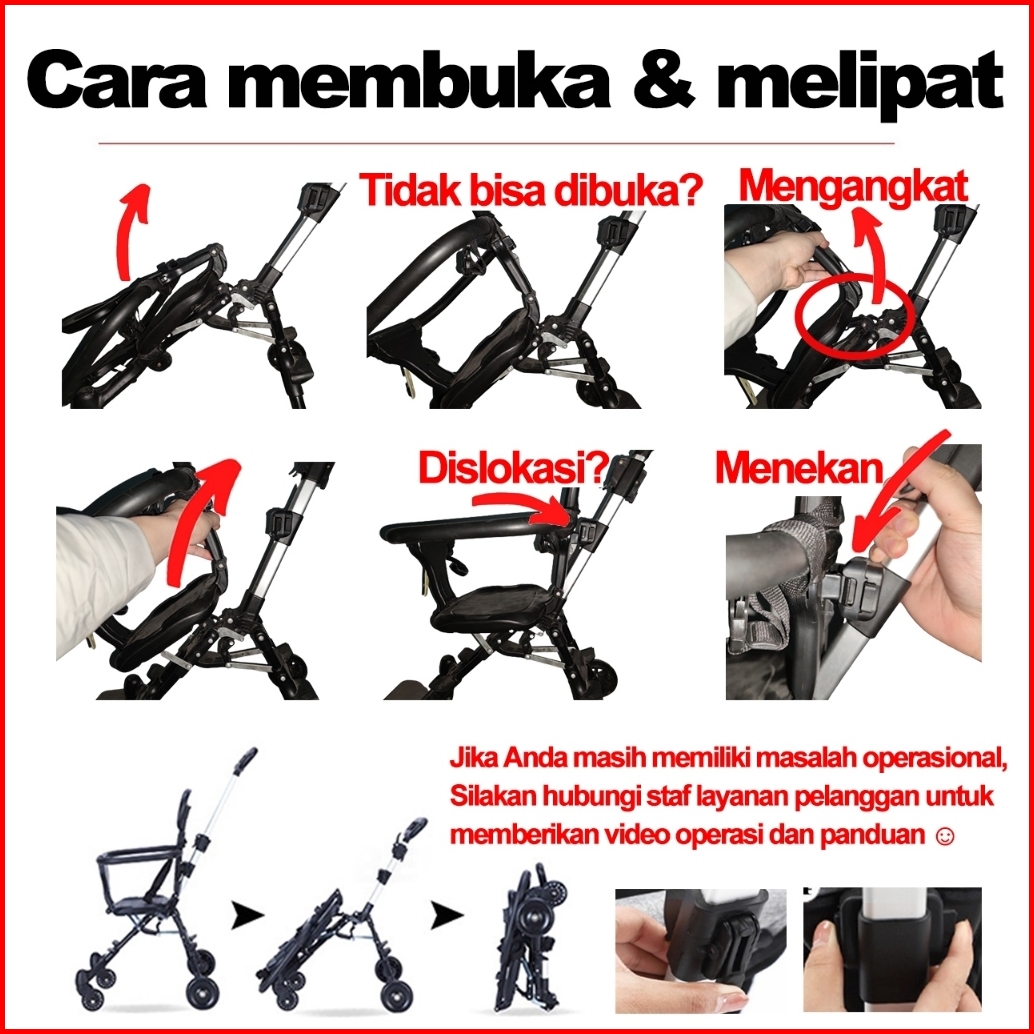 Cara membuka & melipat

Tidak bisa dibuka?

Mengangkat

Dislokasi?

Menekan

Jika Anda masih memiliki masalah operasional, Silakan hubungi staf layanan pelanggan untuk memberikan video operasi dan panduan ☺