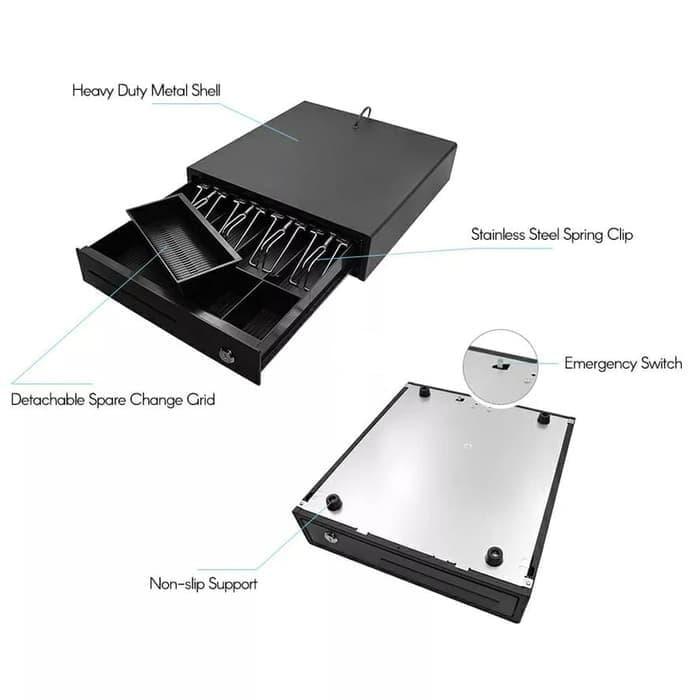 Heavy Duty Metal Shell

Stainless Steel Spring Clip

Detachable Spare Change Grid

Emergency Switch

Non-slip Support