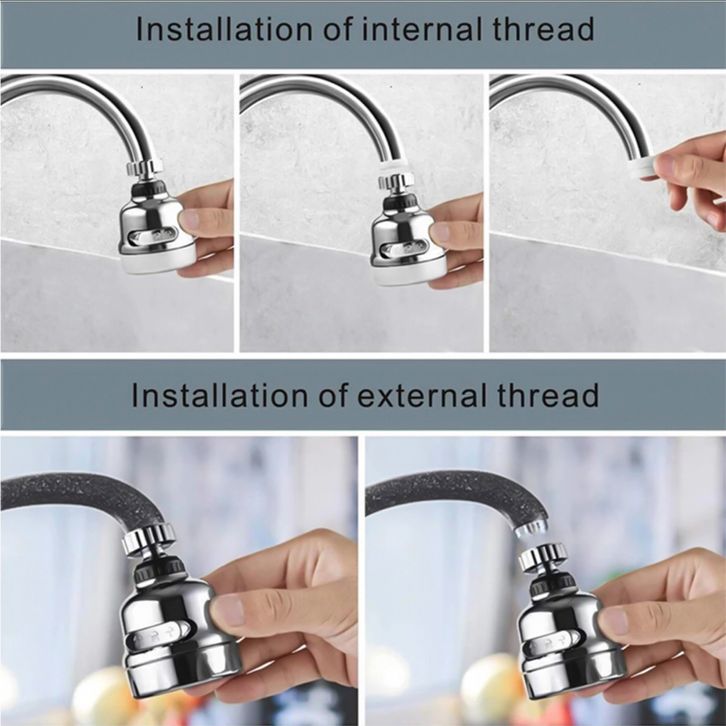 Installation of internal thread

Installation of external thread