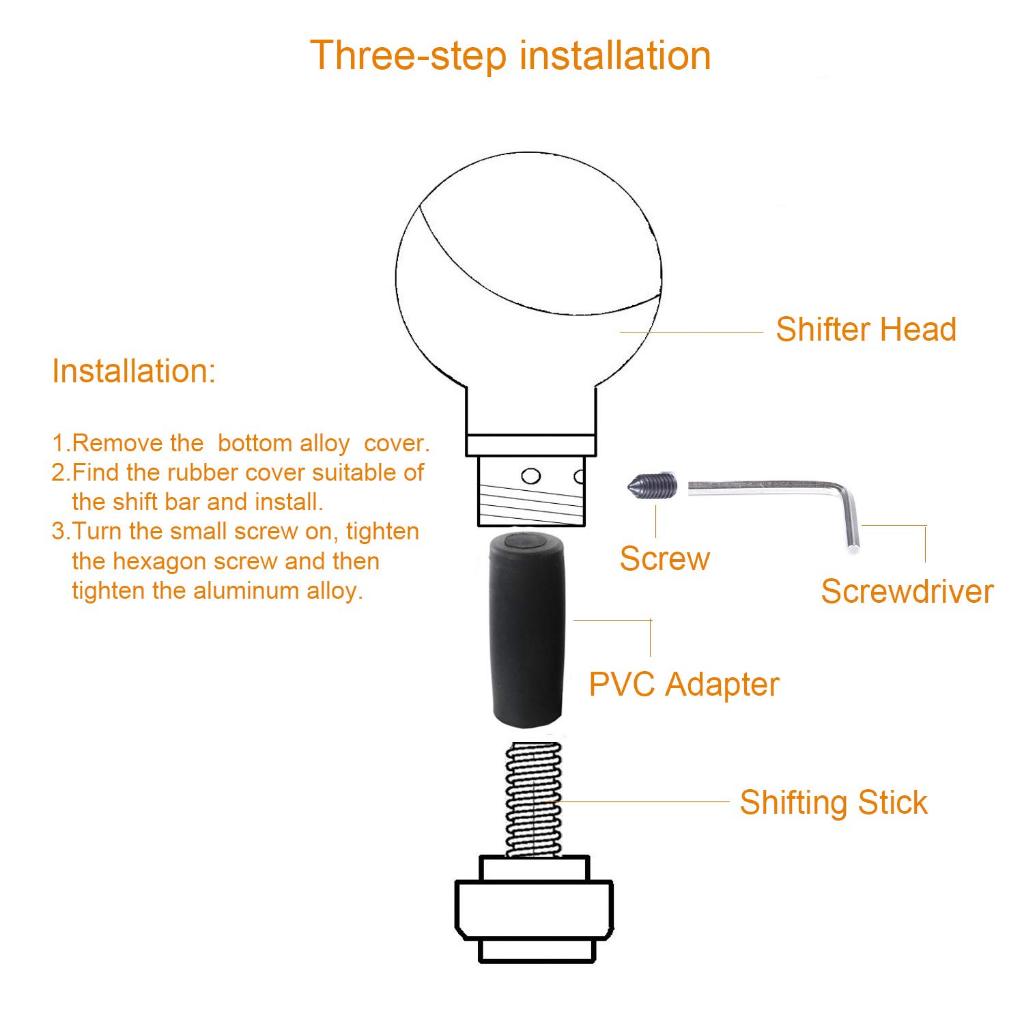 Three-step installation

Installation:

1.Remove the bottom alloy cover.
2.Find the rubber cover suitable of the shift bar and install.
3.Turn the small screw on, tighten the hexagon screw and then tighten the aluminum alloy.

Shifter Head

Screw

Screwdriver

PVC Adapter

Shifting Stick