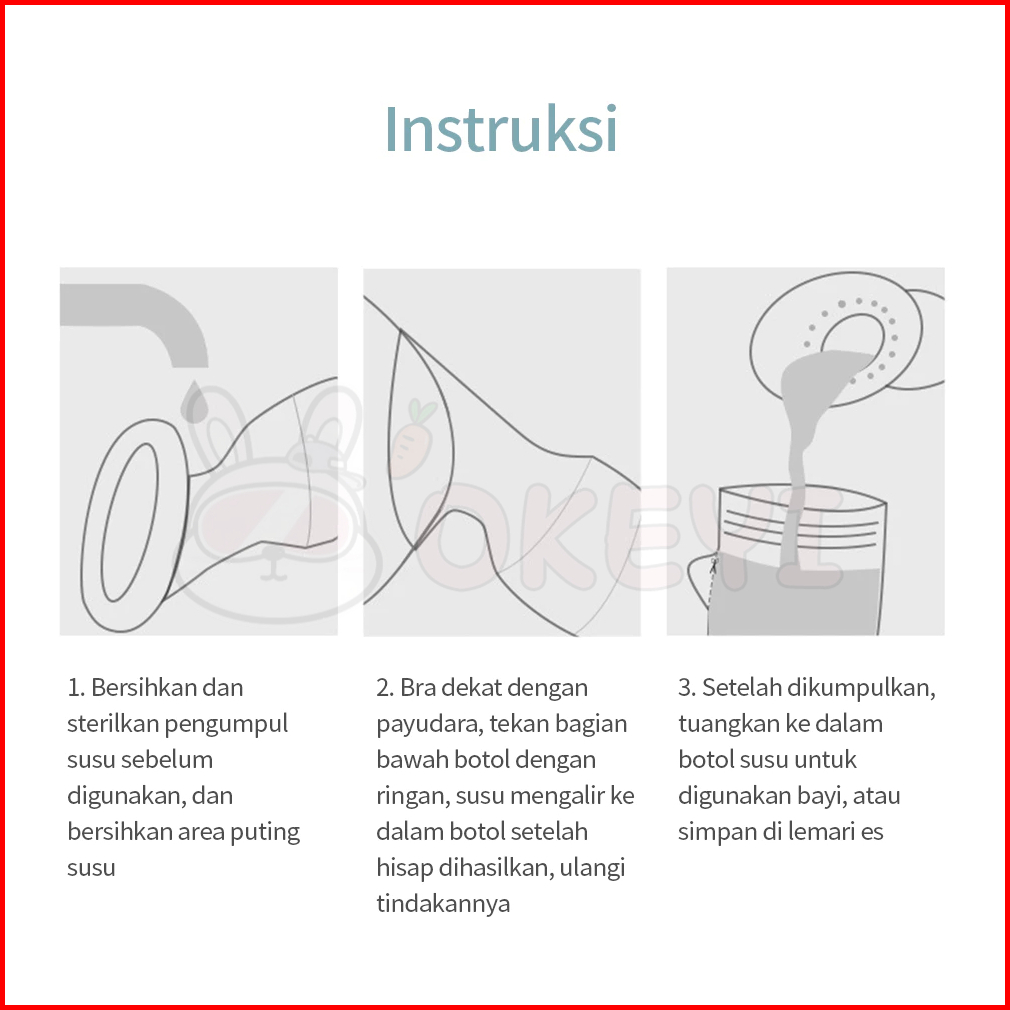 Instruksi

OKEYI

1. Bersihkan dan sterilkan pengumpul susu sebelum digunakan, dan bersihkan area puting susu

2. Bra dekat dengan payudara, tekan bagian bawah botol dengan ringan, susu mengalir ke dalam botol setelah hisap dihasilkan, ulangi tindakannya

3. Setelah dikumpulkan, tuangkan ke dalam botol susu untuk digunakan bayi, atau simpan di lemari es