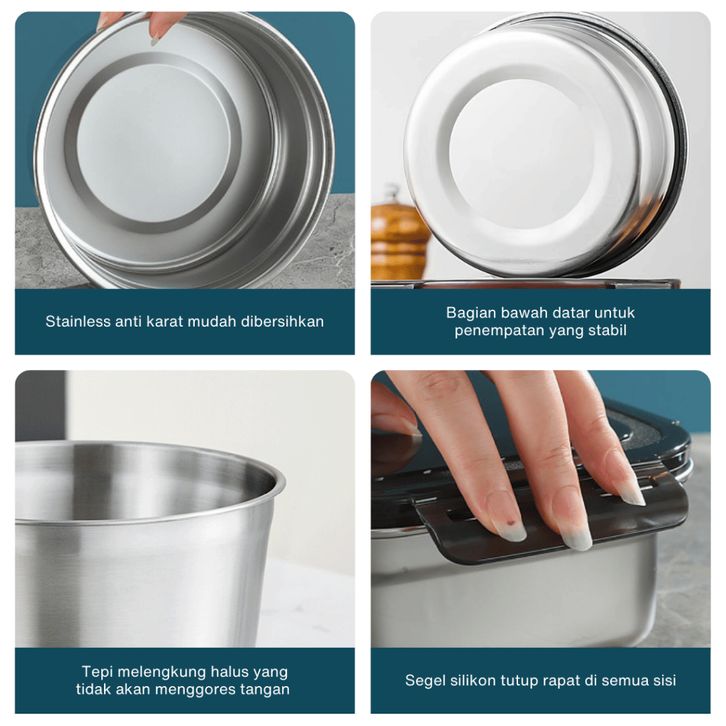 Stainless anti karat mudah dibersihkan

Bagian bawah datar untuk penempatan yang stabil

Tepi melengkung halus yang tidak akan menggores tangan

Segel silikon tutup rapat di semua sisi