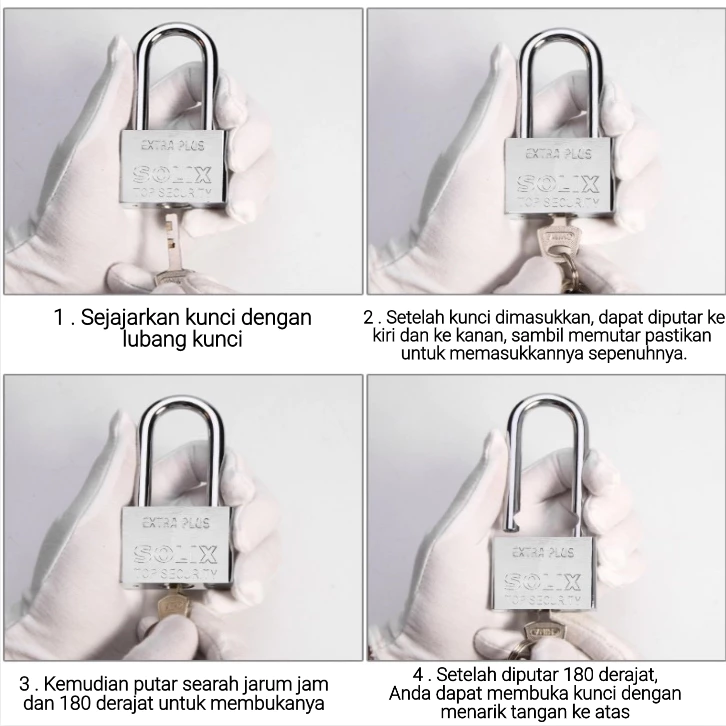 EXTRA PLUS
SOLIX
TOP SECURITY

1 . Sejajarkan kunci dengan lubang kunci

EXTRA PLUS
SOLIX
TOP SECURITY

2 . Setelah kunci dimasukkan, dapat diputar ke kiri dan ke kanan, sambil memutar pastikan untuk memasukkannya sepenuhnya.

EXTRA PLUS
SOLIX
TOP SECURITY

3 . Kemudian putar searah jarum jam dan 180 derajat untuk membukanya

EXTRA PLUS
SOLIX
TOP SECURITY

4 . Setelah diputar 180 derajat, Anda dapat membuka kunci dengan menarik tangan ke atas