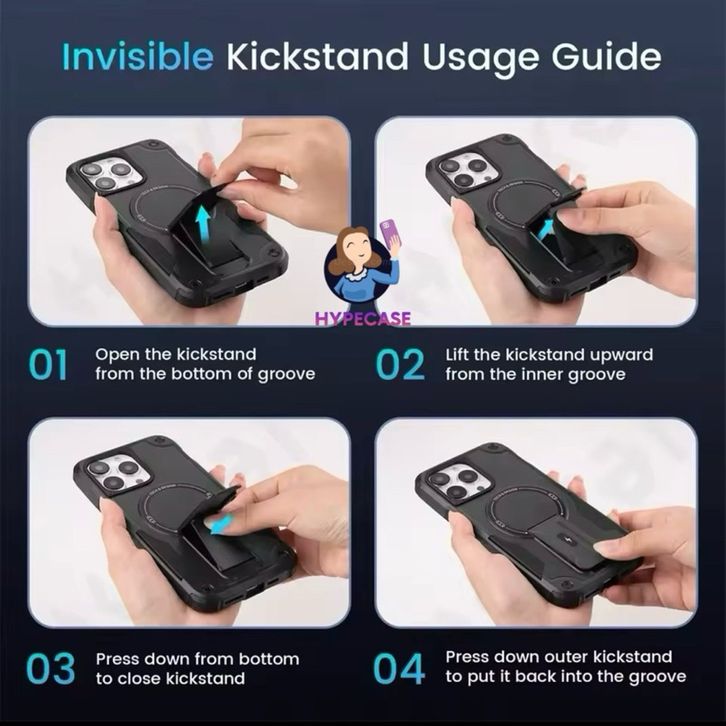 Invisible Kickstand Usage Guide

HYPECASE

01 Open the kickstand from the bottom of groove

02 Lift the kickstand upward from the inner groove

03 Press down from bottom to close kickstand

04 Press down outer kickstand to put it back into the groove