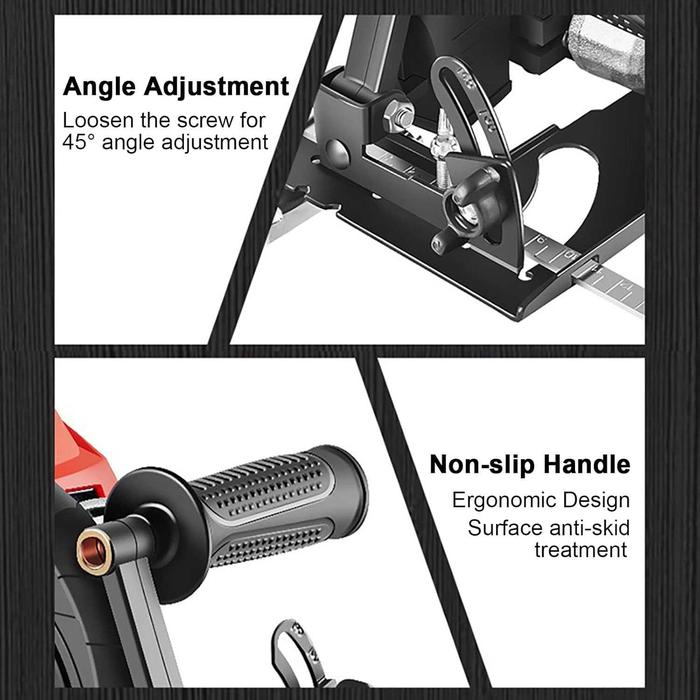 Angle Adjustment
Loosen the screw for 45° angle adjustment

Non-slip Handle
Ergonomic Design
Surface anti-skid treatment