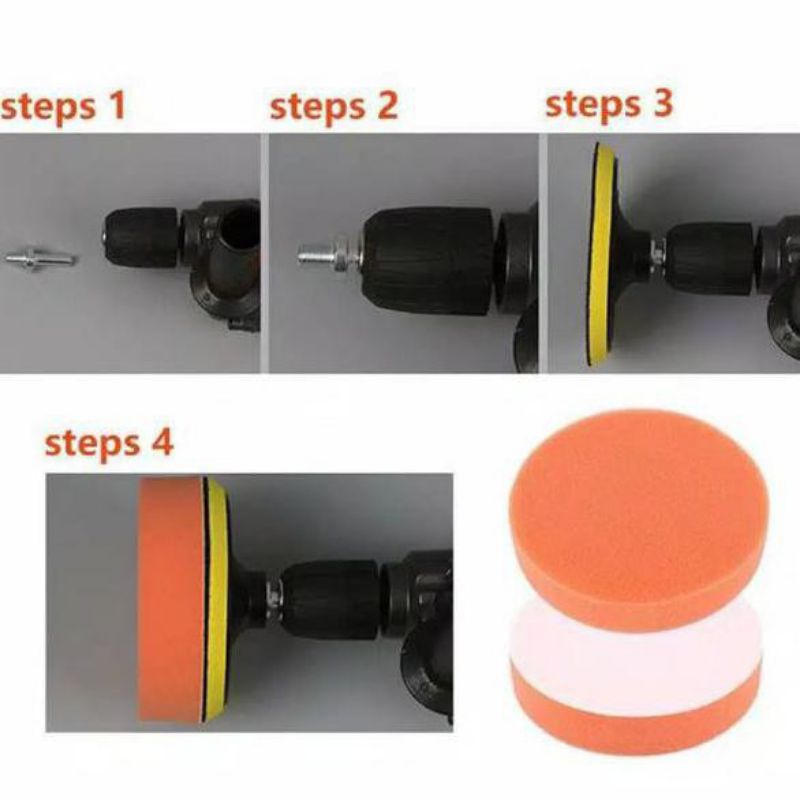 steps 1

steps 2

steps 3

steps 4