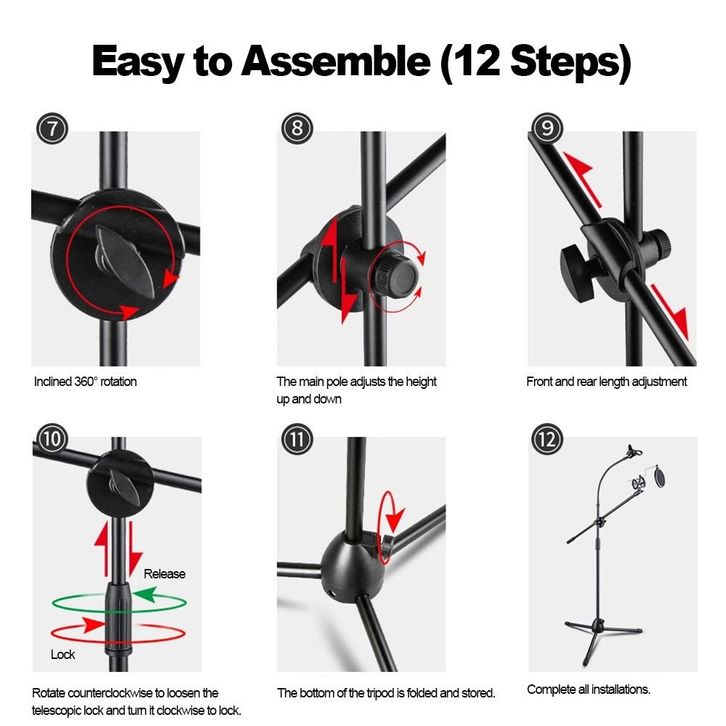 Easy to Assemble (12 Steps)

⑦

Inclined 360° rotation

⑧

The main pole adjusts the height up and down

⑨

Front and rear length adjustment

⑩

Release

Lock

Rotate counterclockwise to loosen the telescopic lock and turn it clockwise to lock.

⑪

The bottom of the tripod is folded and stored.

⑫

Complete all installations.