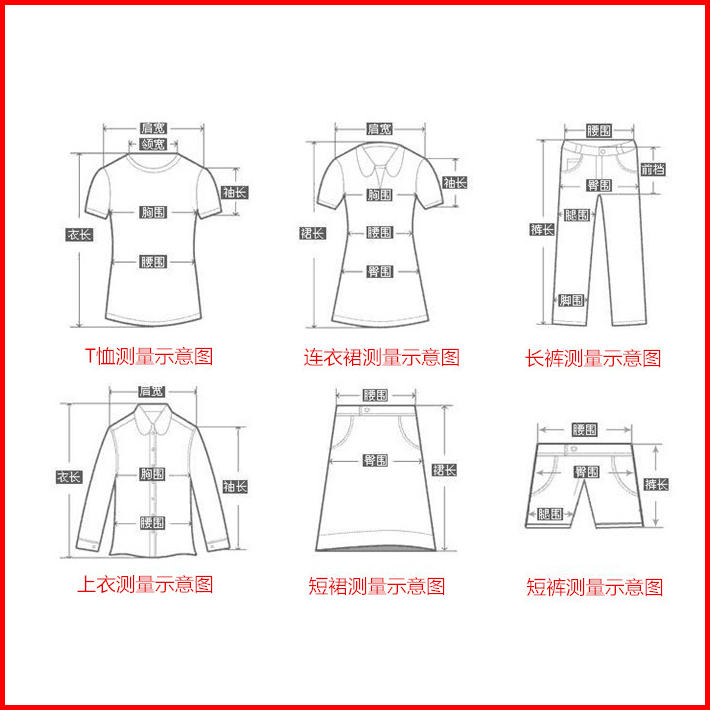 肩宽
领宽
袖长
胸围
衣长
腰围
T恤测量示意图

肩宽
袖长
胸围
裙长
腰围
臀围
连衣裙测量示意图

腰围
前档
臀围
腿围
裤长
脚围
长裤测量示意图

肩宽
衣长
胸围
袖长
腰围
上衣测量示意图

腰围
臀围
裙长
短裙测量示意图

腰围
臀围
裤长
腿围
短裤测量示意图